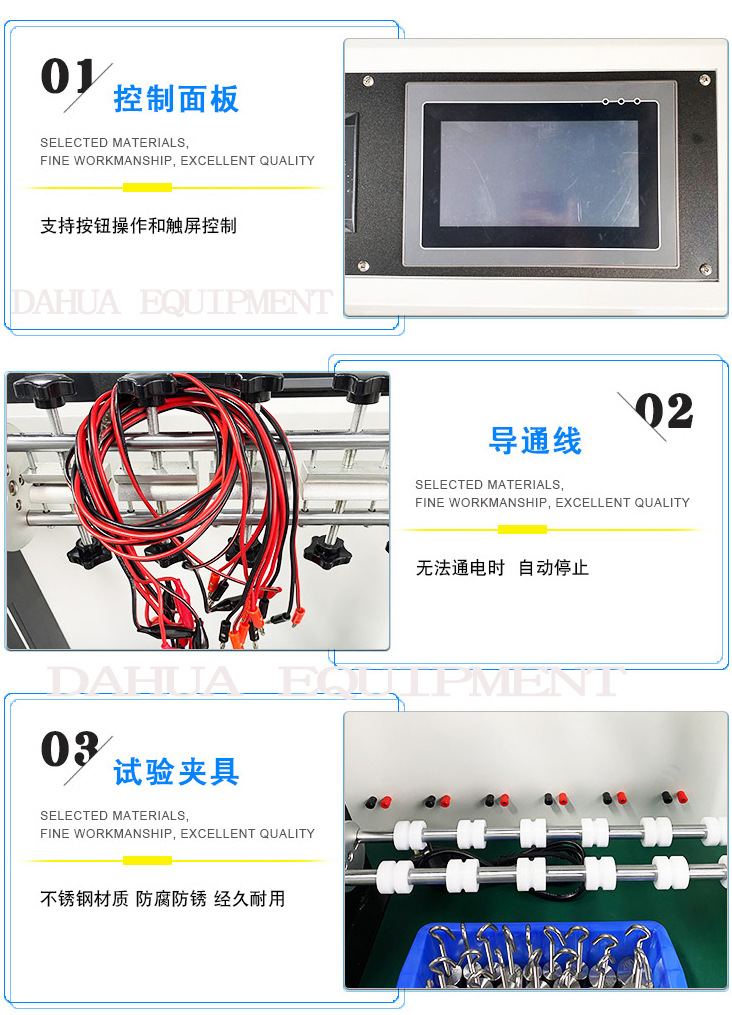 01
控制面板

SELECTED MATERIALS,
FINE WORKMANSHIP, EXCELLENT QUALITY

支持按钮操作和触屏控制

DAHUA EQUIPMENT

02
导通线

SELECTED MATERIALS,
FINE WORKMANSHIP, EXCELLENT QUALITY

无法通电时 自动停止

DAHUA EQUIPMENT

03
试验夹具

SELECTED MATERIALS,
FINE WORKMANSHIP, EXCELLENT QUALITY

不锈钢材质 防腐防锈 经久耐用