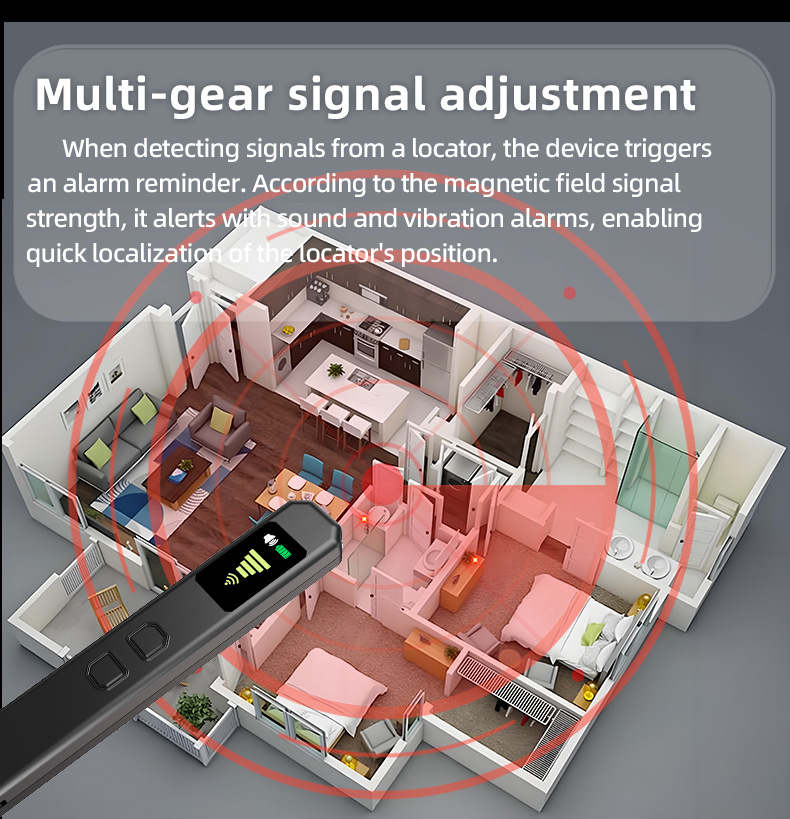 Multi-gear signal adjustment

When detecting signals from a locator, the device triggers an alarm reminder. According to the magnetic field signal strength, it alerts with sound and vibration alarms, enabling quick localization of the locator's position.