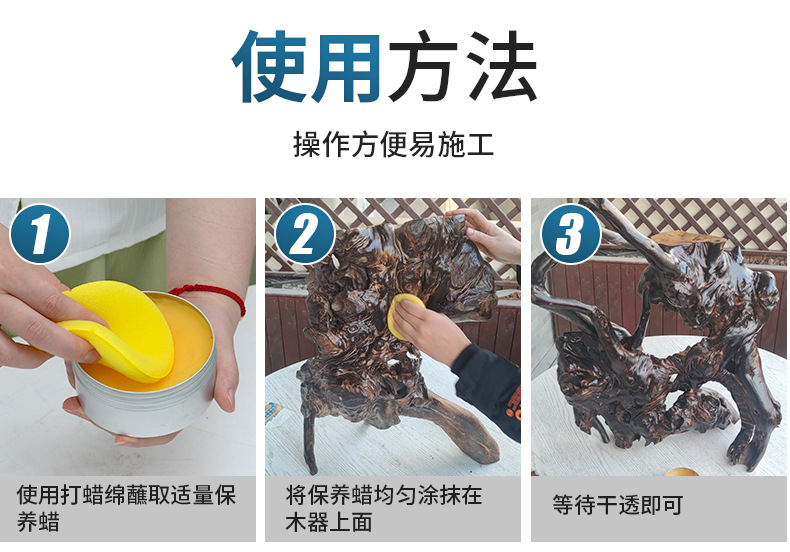 使用方法

操作方便易施工

1

使用打蜡绵蘸取适量保养蜡

2

将保养蜡均匀涂抹在木器上面

3

等待干透即可