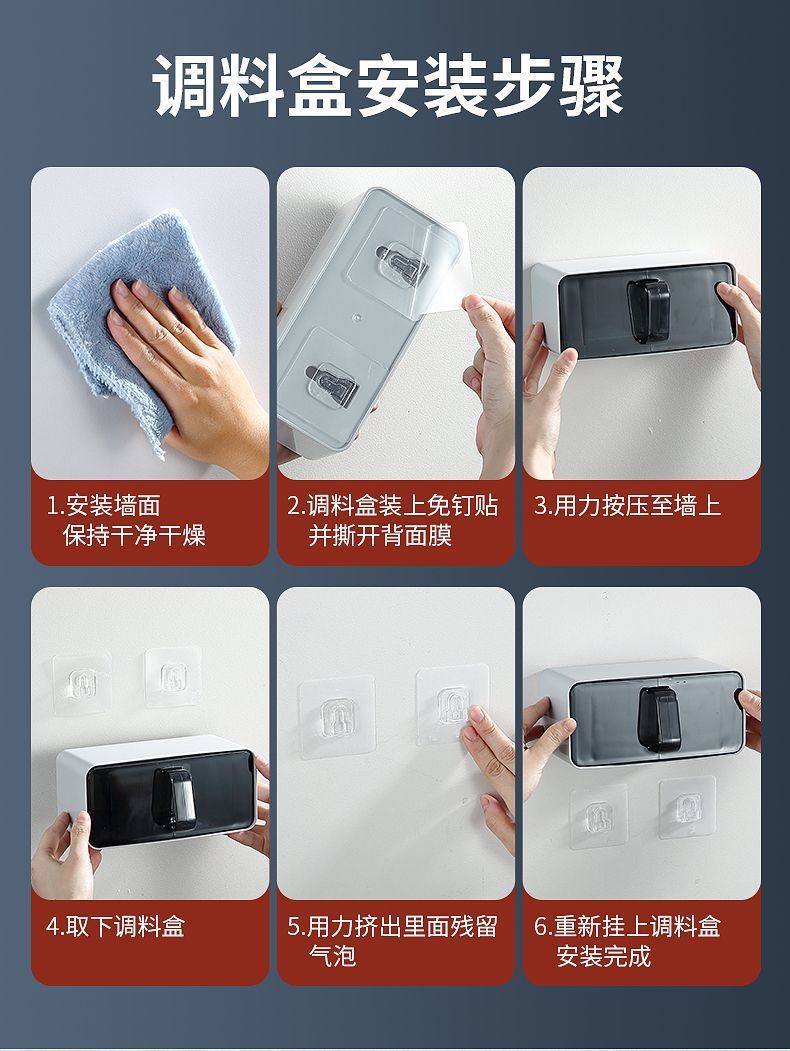 调料盒安装步骤

1.安装墙面
保持干净干燥

2.调料盒装上免钉贴
并撕开背面膜

3.用力按压至墙上

4.取下调料盒

5.用力挤出里面残留
气泡

6.重新挂上调料盒
安装完成