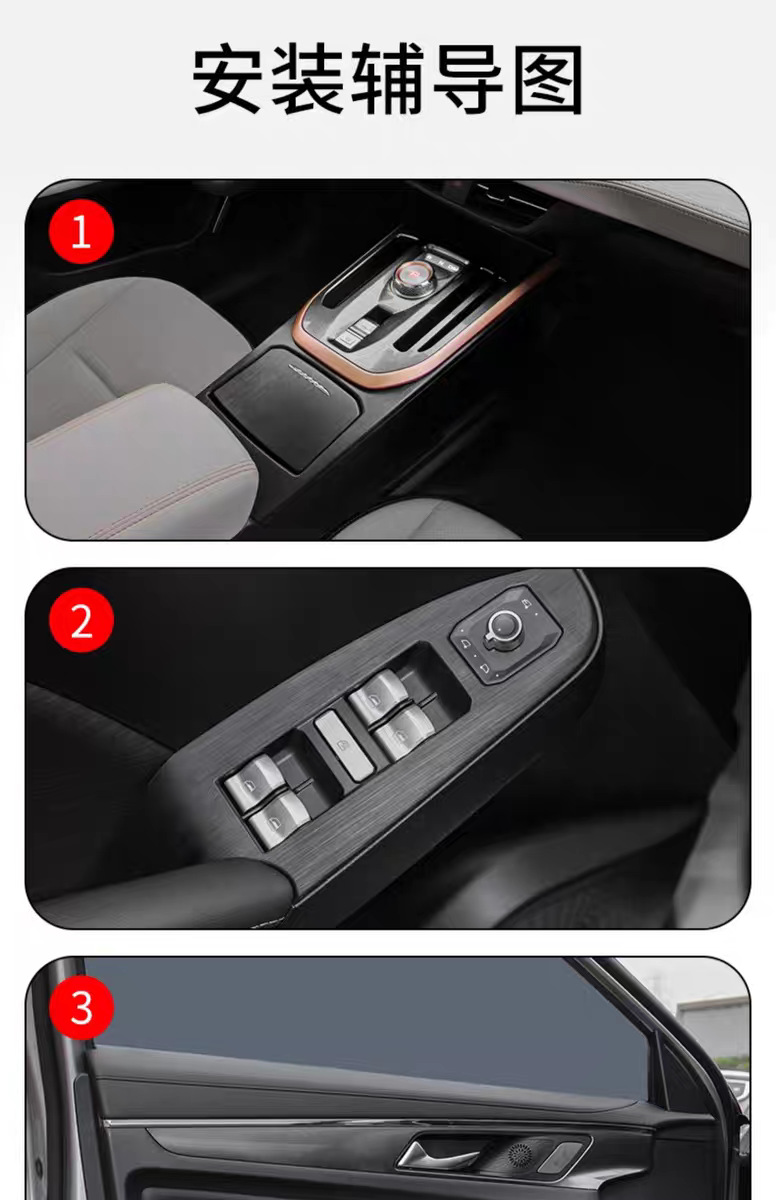 安装辅导图

1

2

3