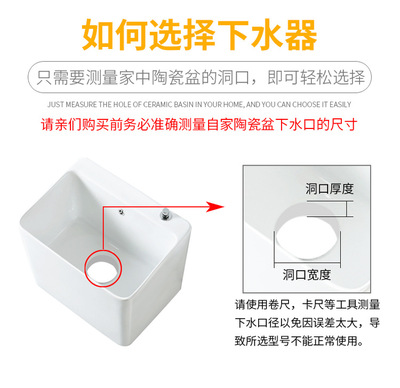 如何选择下水器

只需要测量家中陶瓷盆的洞口，即可轻松选择

JUST MEASURE THE HOLE OF CERAMIC BASIN IN YOUR HOME, AND YOU CAN CHOOSE IT EASILY

请亲们购买前务必准确测量自家陶瓷盆下水口的尺寸

洞口厚度

洞口宽度

请使用卷尺，卡尺等工具测量下水口径以免因误差太大，导致所选型号不能正常使用。