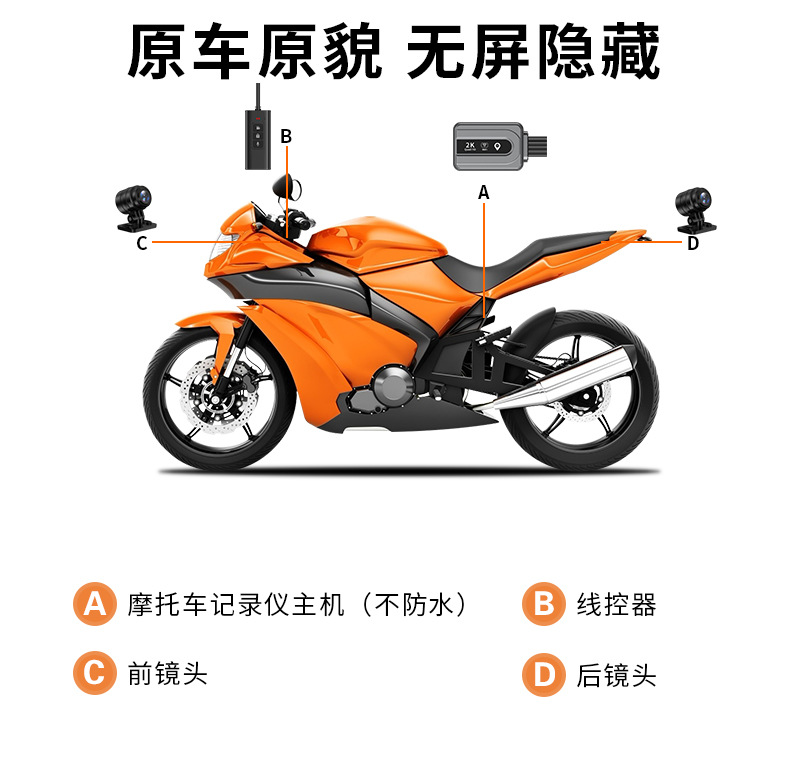 原车原貌 无屏隐藏

B

2K

A

C

D

A 摩托车记录仪主机（不防水）

B 线控器

C 前镜头

D 后镜头