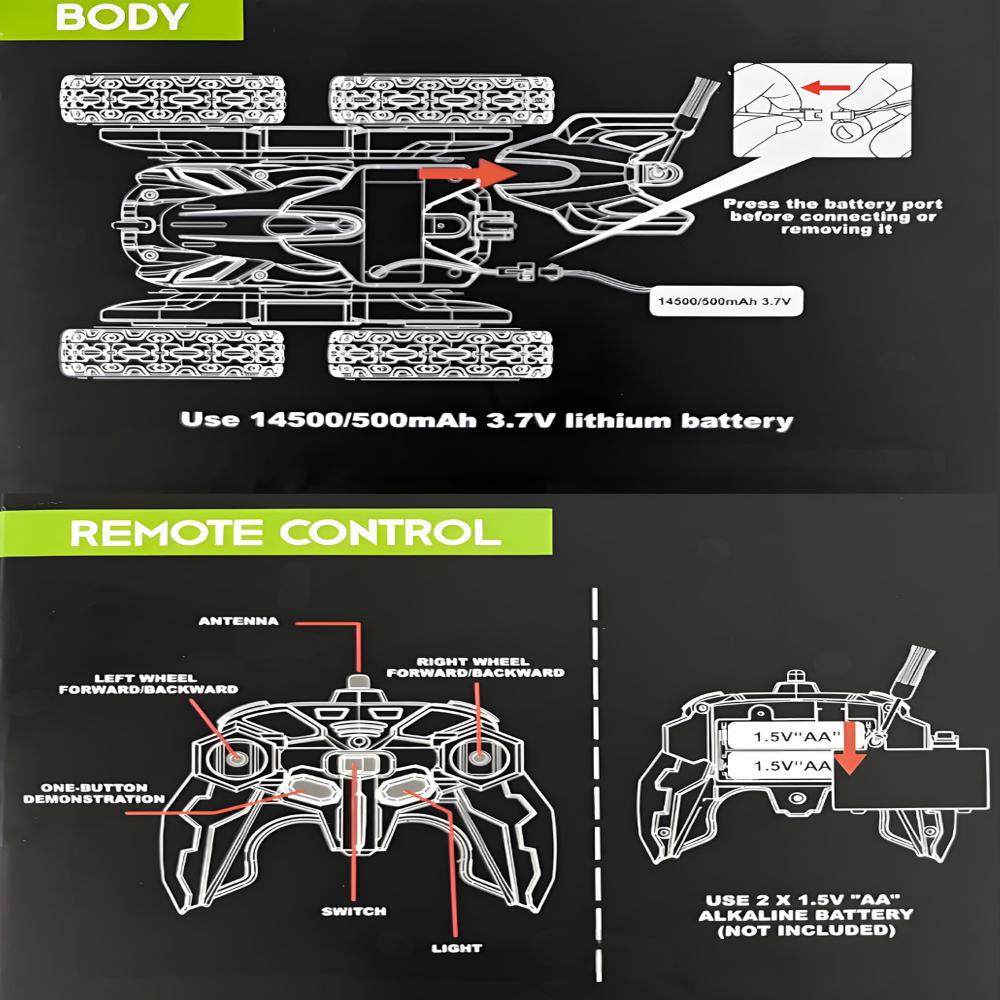 BODY

Press the battery port before connecting or removing it

14500/500mAh 3.7V

Use 14500/500mAh 3.7V lithium battery

REMOTE CONTROL

ANTENNA

LEFT WHEEL FORWARD/BACKWARD

RIGHT WHEEL FORWARD/BACKWARD

ONE-BUTTON DEMONSTRATION

SWITCH

LIGHT

1.5V"AA"

1.5V"AA

USE 2 X 1.5V "AA" ALKALINE BATTERY (NOT INCLUDED)