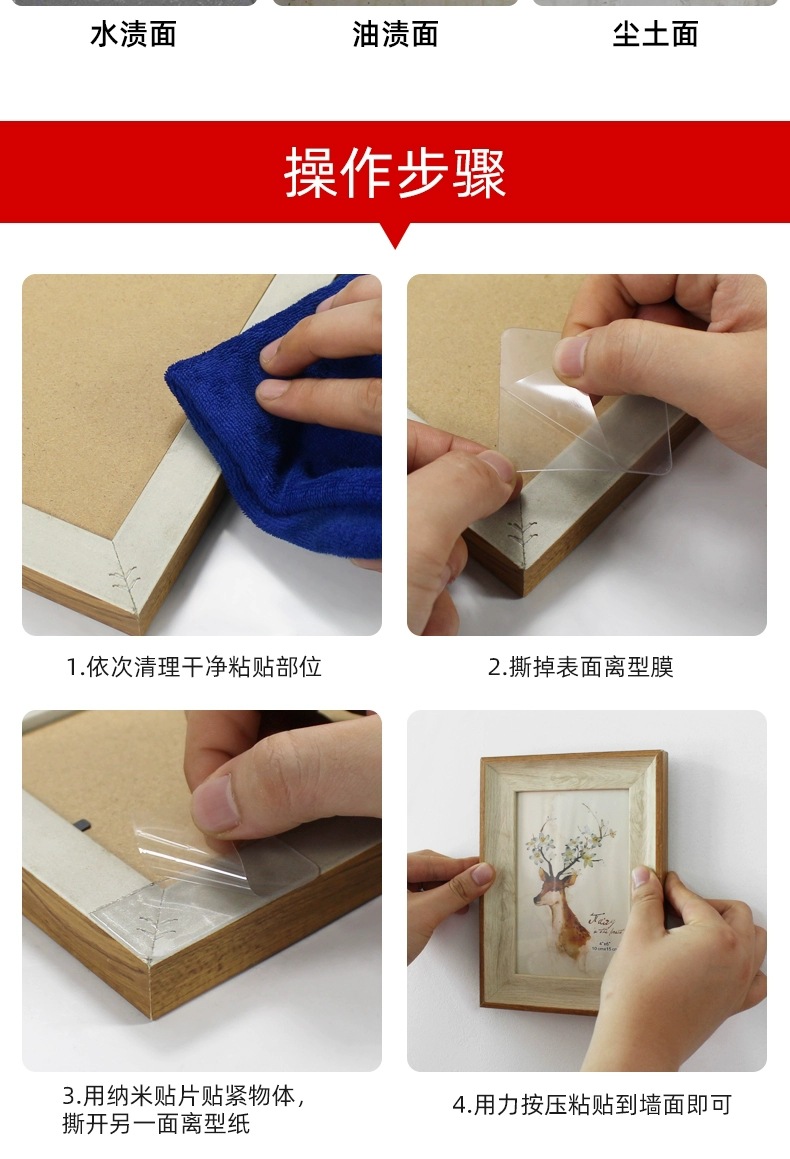 水渍面　油渍面　尘土面

操作步骤

1.依次清理干净粘贴部位

2.撕掉表面离型膜

3.用纳米贴片贴紧物体，撕开另一面离型纸

4.用力按压粘贴到墙面即可