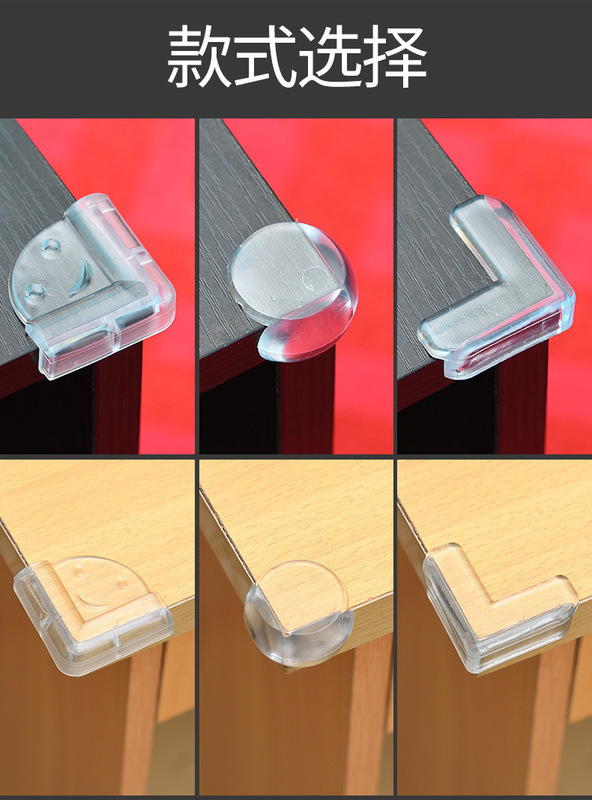 款式选择