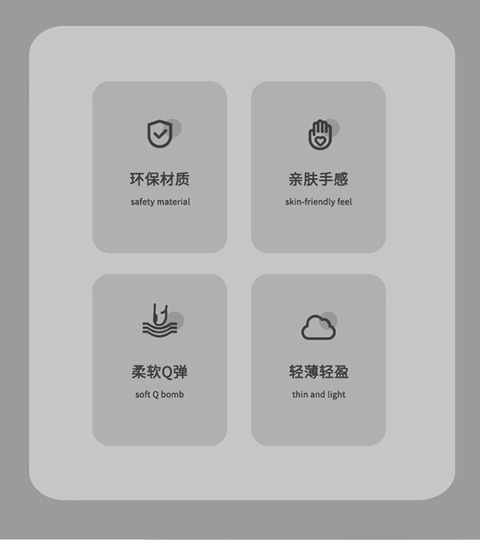 环保材质
safety material

亲肤手感
skin-friendly feel

柔软Q弹
soft Q bomb

轻薄轻盈
thin and light