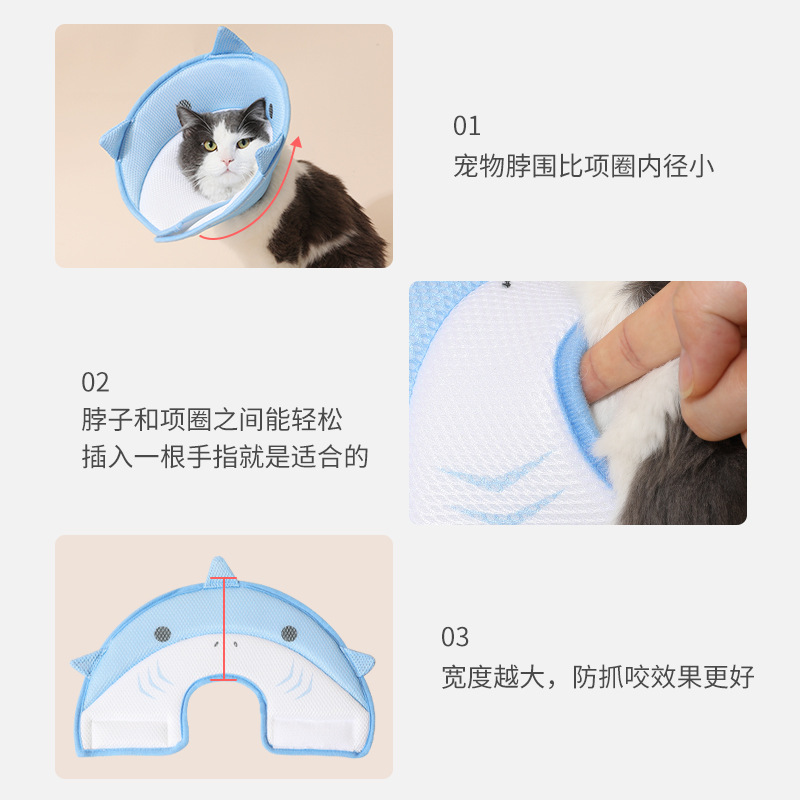 01
宠物脖围比项圈内径小

02
脖子和项圈之间能轻松插入一根手指就是适合的

03
宽度越大，防抓咬效果更好