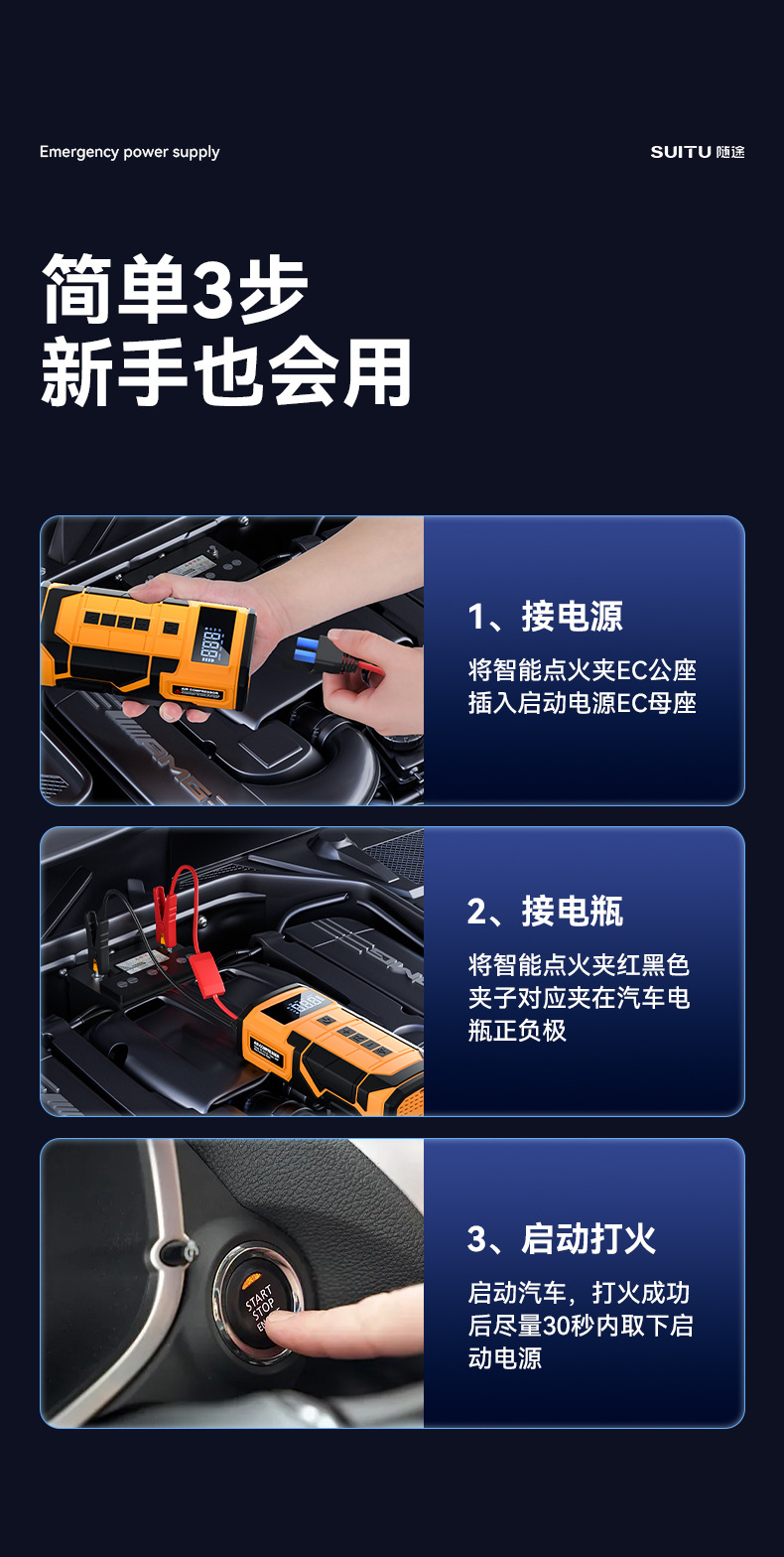 Emergency power supply

SUITU 随途

简单3步
新手也会用

AIR COMPRESSOR

1、接电源

将智能点火夹EC公座插入启动电源EC母座

AIR COMPRESSOR

2、接电瓶

将智能点火夹红黑色夹子对应夹在汽车电瓶正负极

START STOP

3、启动打火

启动汽车，打火成功后尽量30秒内取下启动电源