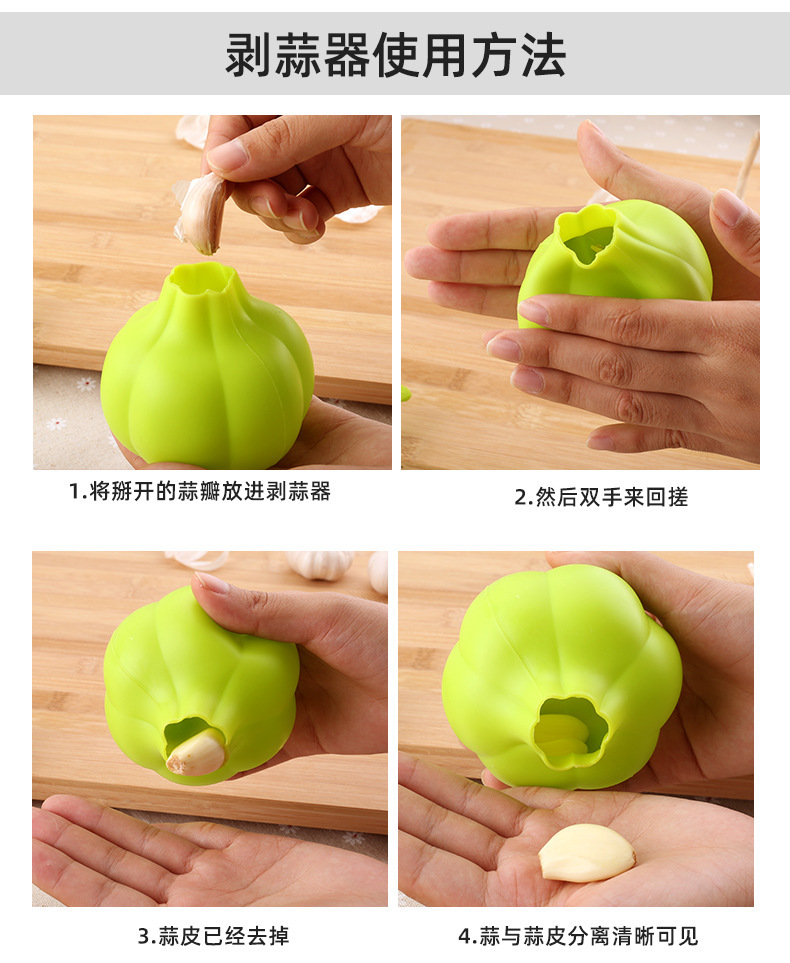 剥蒜器使用方法

1.将掰开的蒜瓣放进剥蒜器

2.然后双手来回搓

3.蒜皮已经去掉

4.蒜与蒜皮分离清晰可见