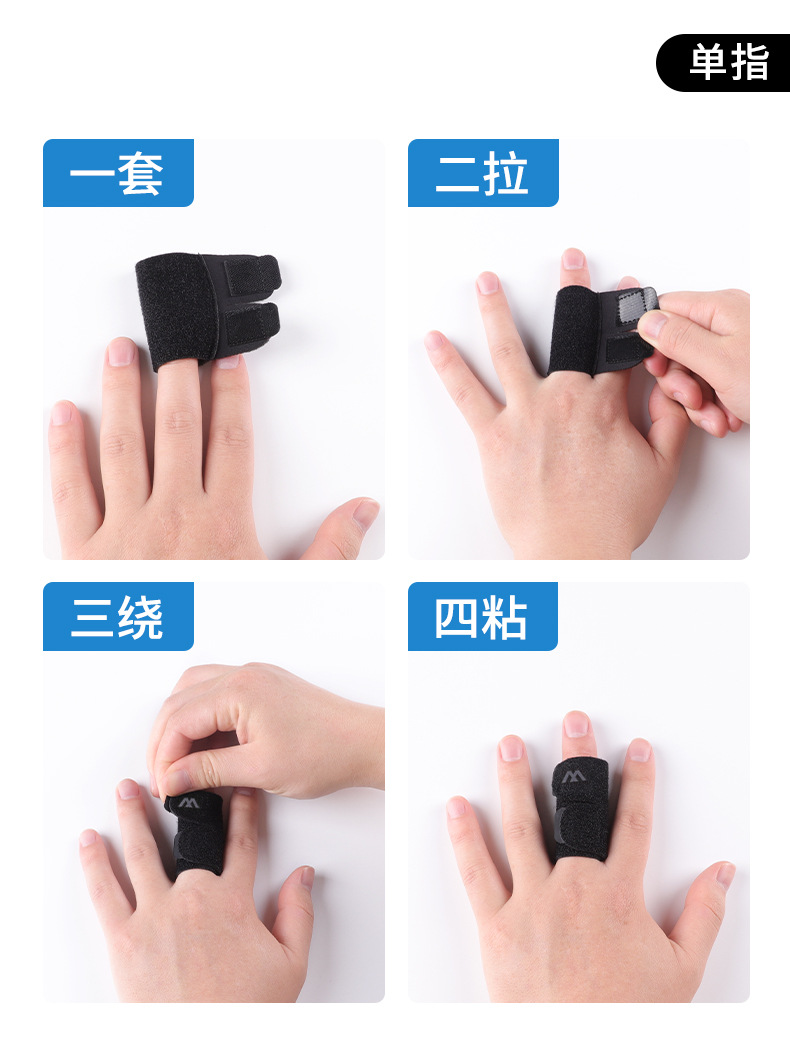 单指

一套

二拉

三绕

四粘