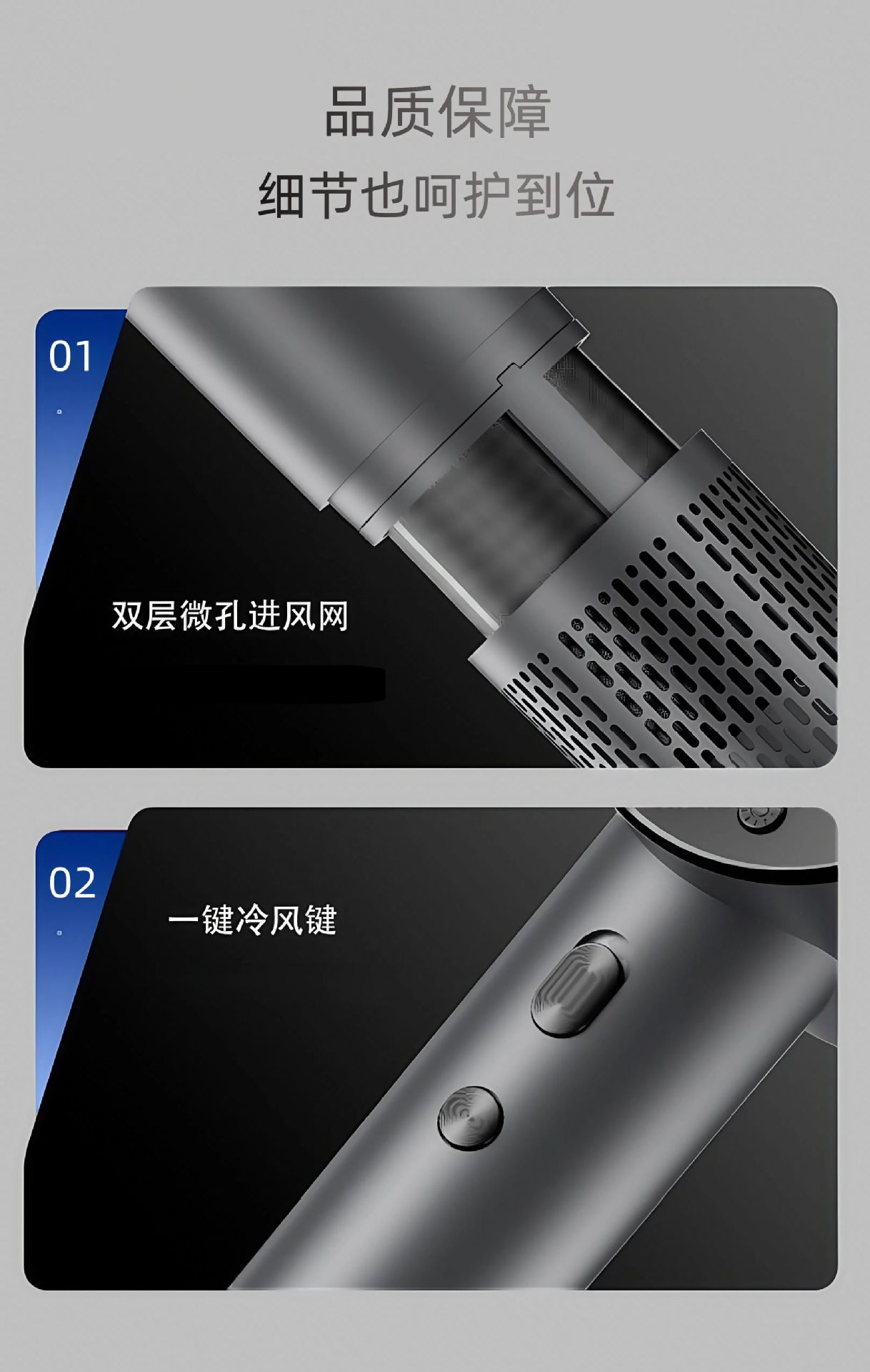 品质保障
细节也呵护到位

01

双层微孔进风网

02

一键冷风键