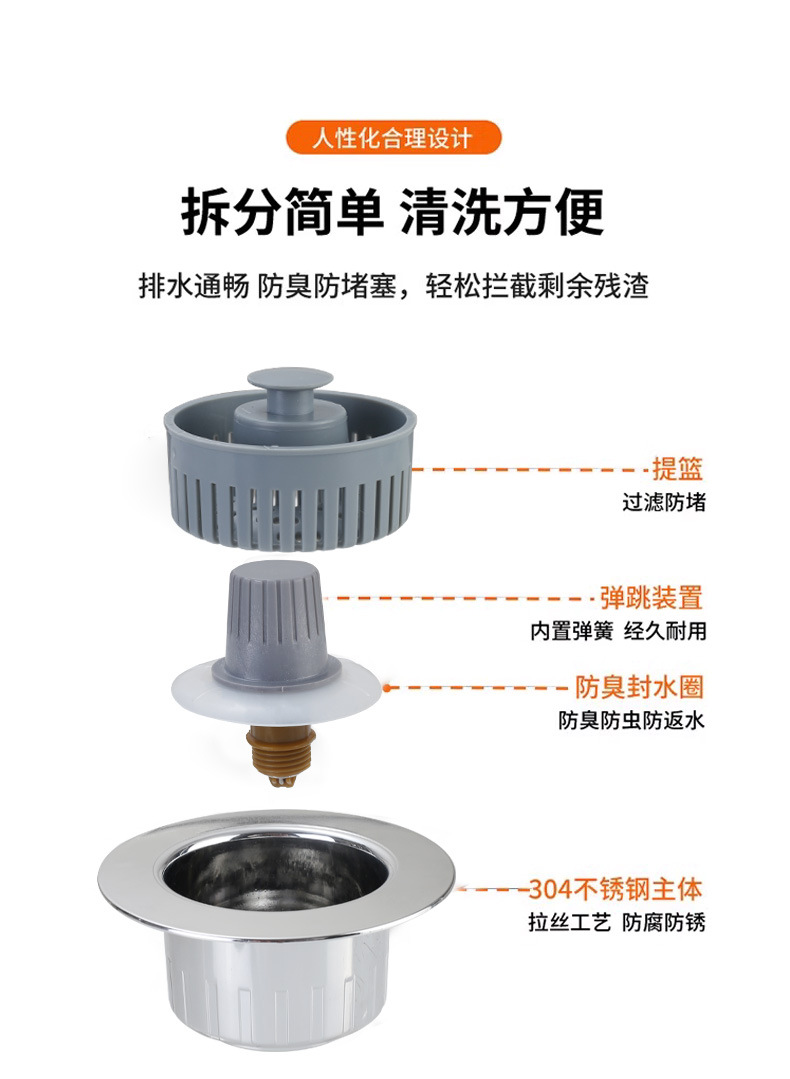 人性化合理设计

拆分简单 清洗方便

排水通畅 防臭防堵塞，轻松拦截剩余残渣

提篮
过滤防堵

弹跳装置
内置弹簧 经久耐用

防臭封水圈
防臭防虫防返水

304不锈钢主体
拉丝工艺 防腐防锈