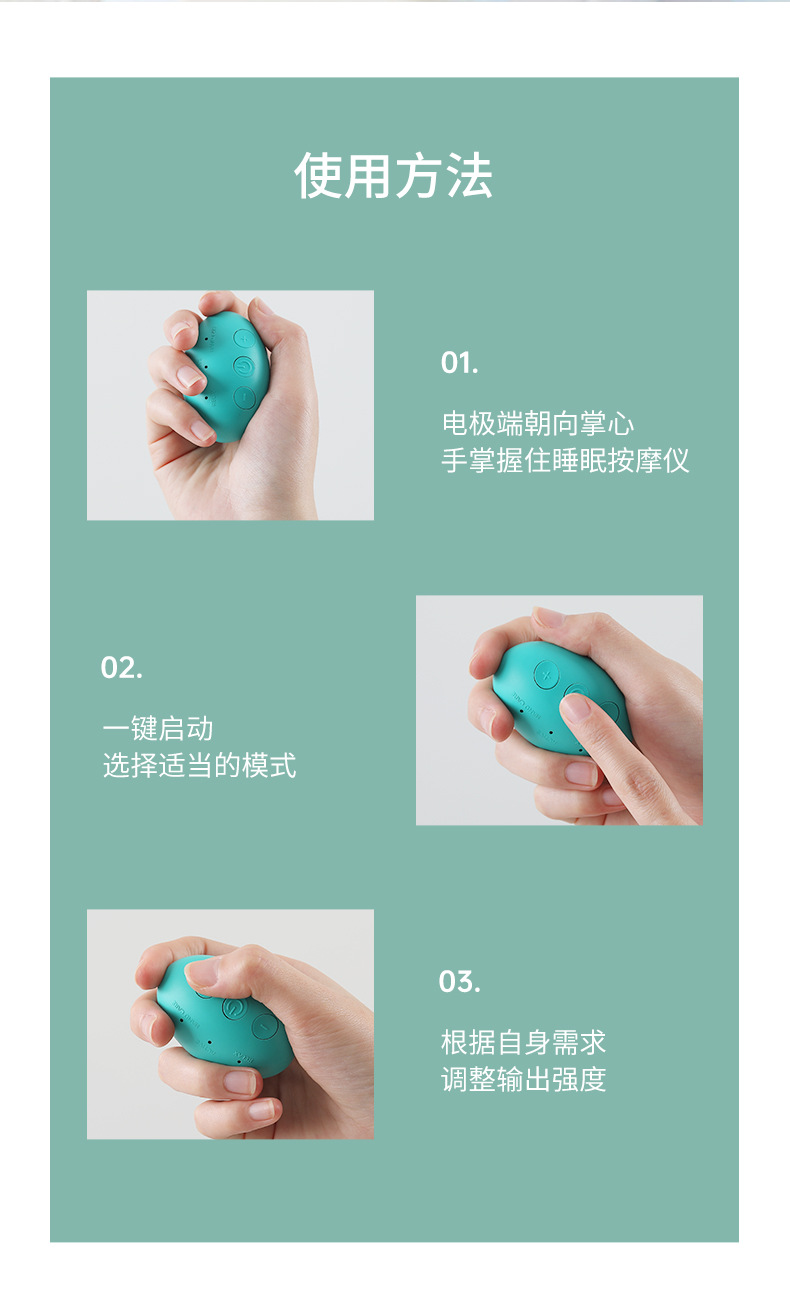 使用方法

01.

电极端朝向掌心
手掌握住睡眠按摩仪

02.

一键启动
选择适当的模式

03.

根据自身需求
调整输出强度