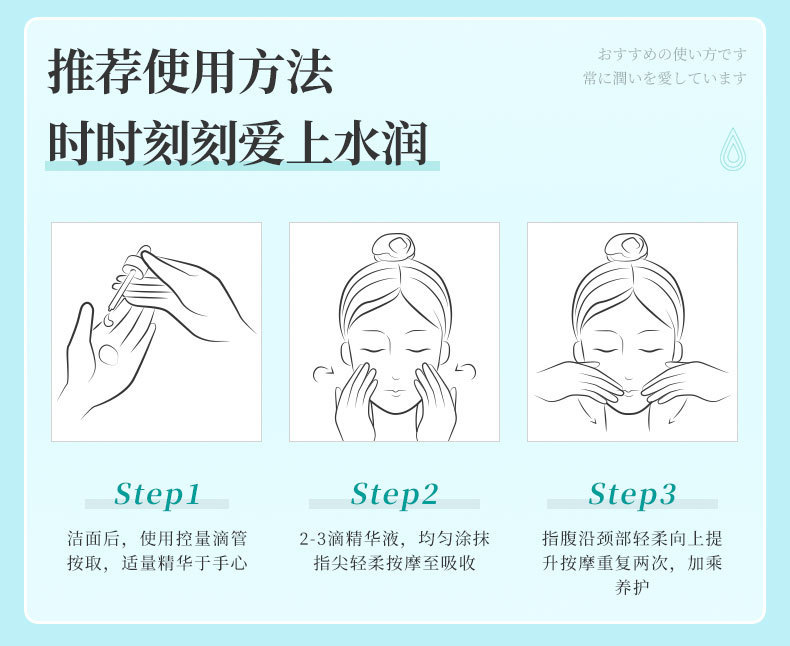 推荐使用方法

时时刻刻爱上水润

おすすめの使い方です
常に潤いを愛しています

Step1

洁面后，使用控量滴管按取，适量精华于手心

Step2

2-3滴精华液，均匀涂抹指尖轻柔按摩至吸收

Step3

指腹沿颈部轻柔向上提升按摩重复两次，加乘养护