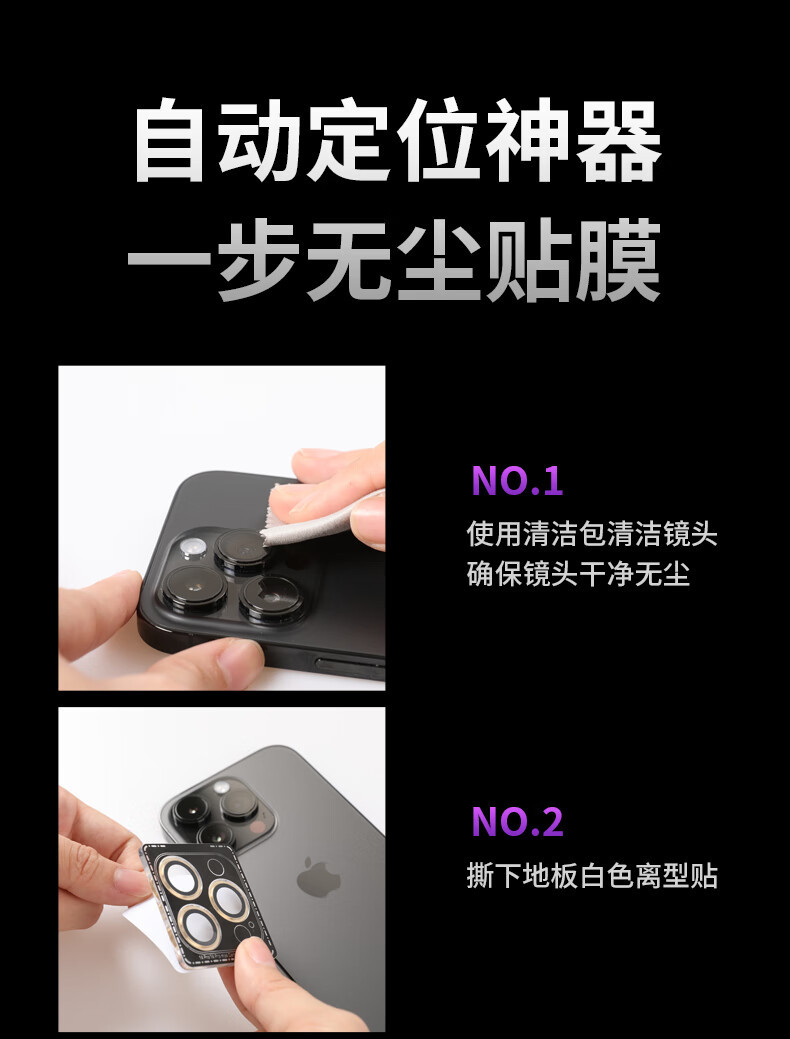 自动定位神器
一步无尘贴膜

NO.1
使用清洁包清洁镜头
确保镜头干净无尘

NO.2
撕下地板白色离型贴