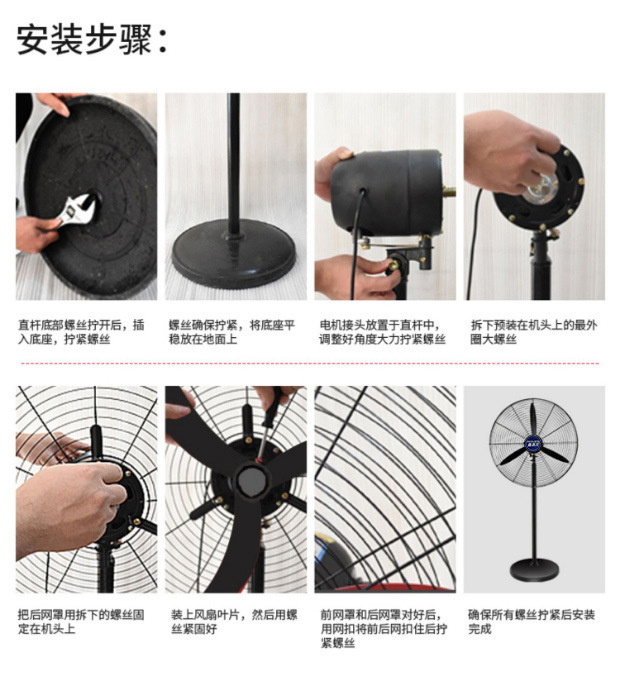 安装步骤：

直杆底部螺丝拧开后，插入底座，拧紧螺丝

螺丝确保拧紧，将底座平稳放在地面上

电机接头放置于直杆中，调整好角度大力拧紧螺丝

拆下预装在机头上的最外圈大螺丝

把后网罩用拆下的螺丝固定在机头上

装上风扇叶片，然后用螺丝紧固好

前网罩和后网罩对好后，用网扣将前后网扣住后拧紧螺丝

确保所有螺丝拧紧后安装完成