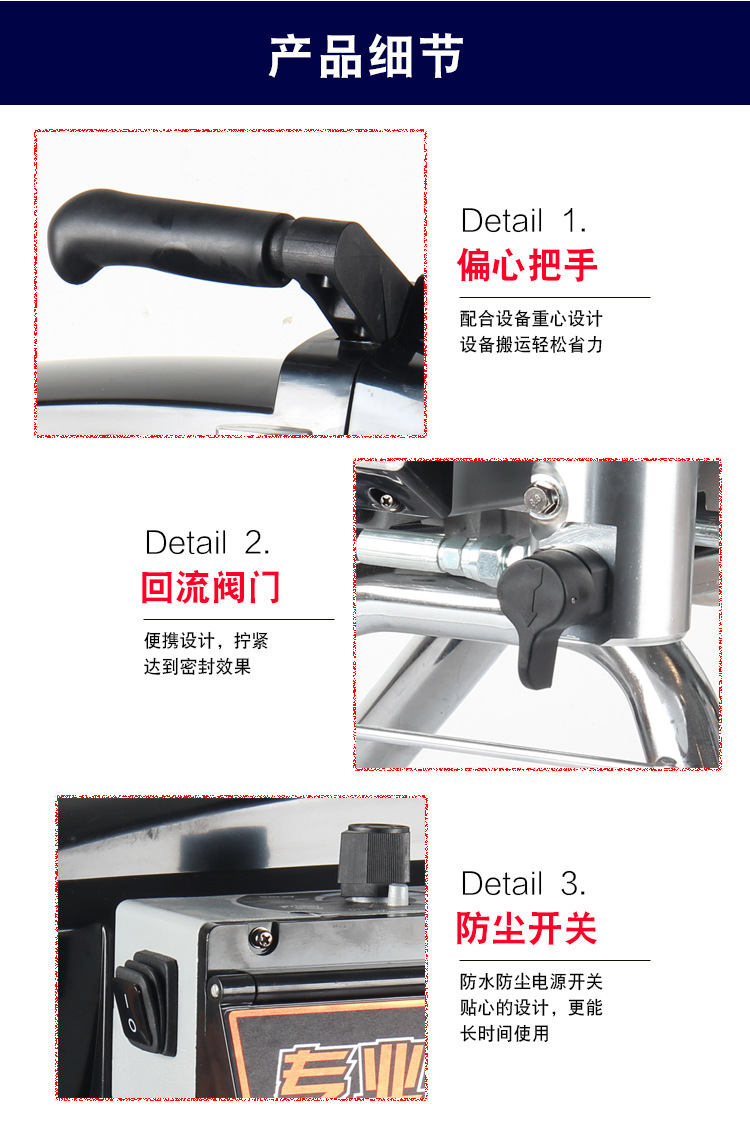 产品细节

Detail 1.
偏心把手
配合设备重心设计
设备搬运轻松省力

Detail 2.
回流阀门
便携设计，拧紧
达到密封效果

Detail 3.
防尘开关
防水防尘电源开关
贴心的设计，更能
长时间使用

专业