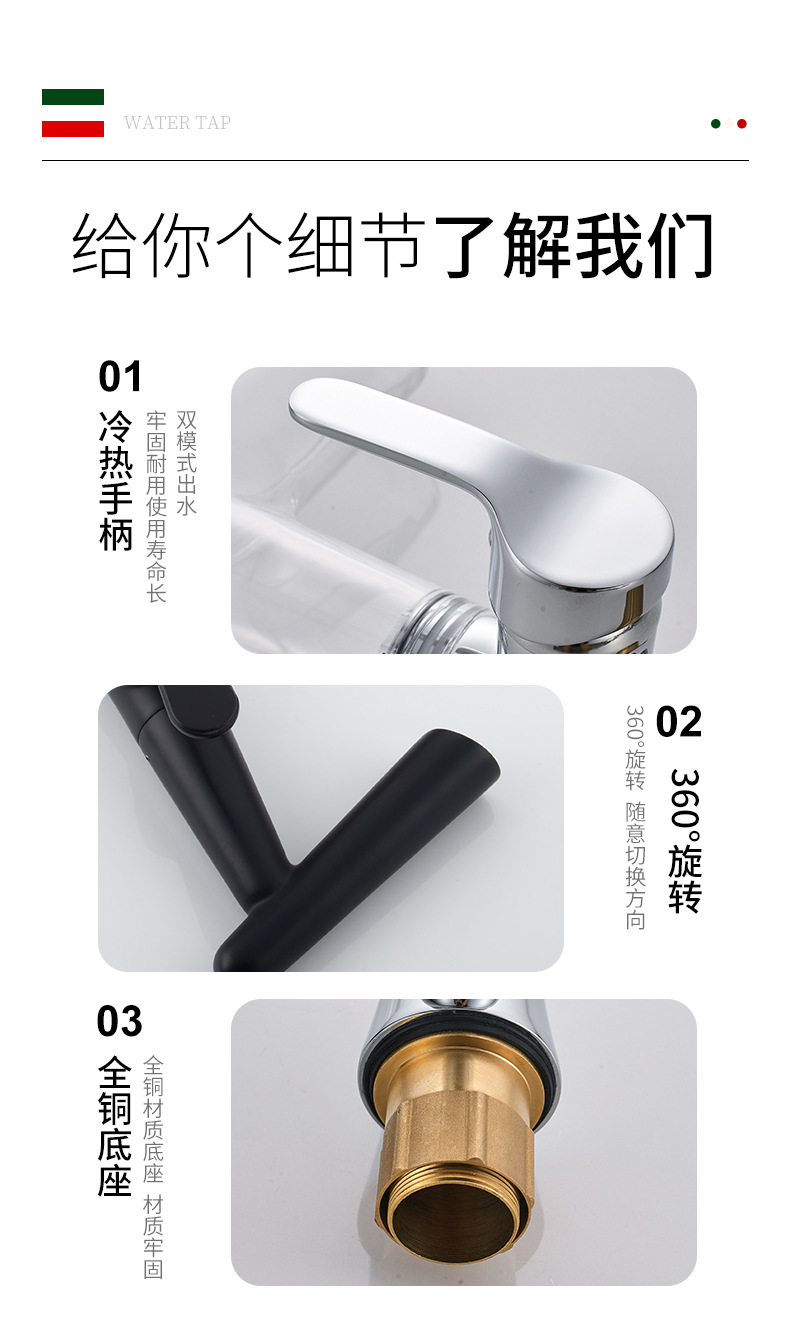 WATER TAP

给你个细节了解我们

01
冷热手柄
双模式出水
牢固耐用使用寿命长

02
360°旋转
360°旋转 随意切换方向

03
全铜底座
全铜材质底座 材质牢固