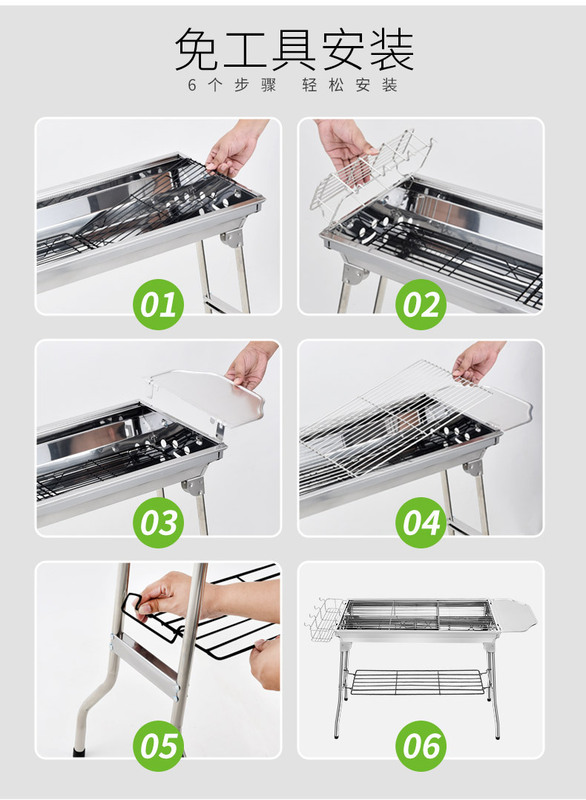 免工具安装
6个步骤 轻松安装

01

02

03

04

05

06