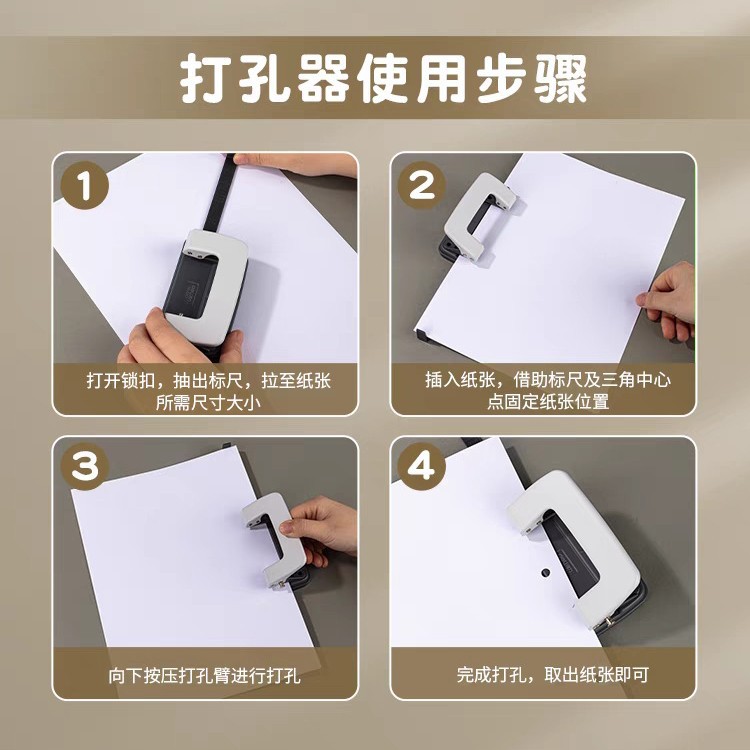 打孔器使用步骤

1
打开锁扣，抽出标尺，拉至纸张所需尺寸大小

2
插入纸张，借助标尺及三角中心点固定纸张位置

3
向下按压打孔臂进行打孔

4
完成打孔，取出纸张即可