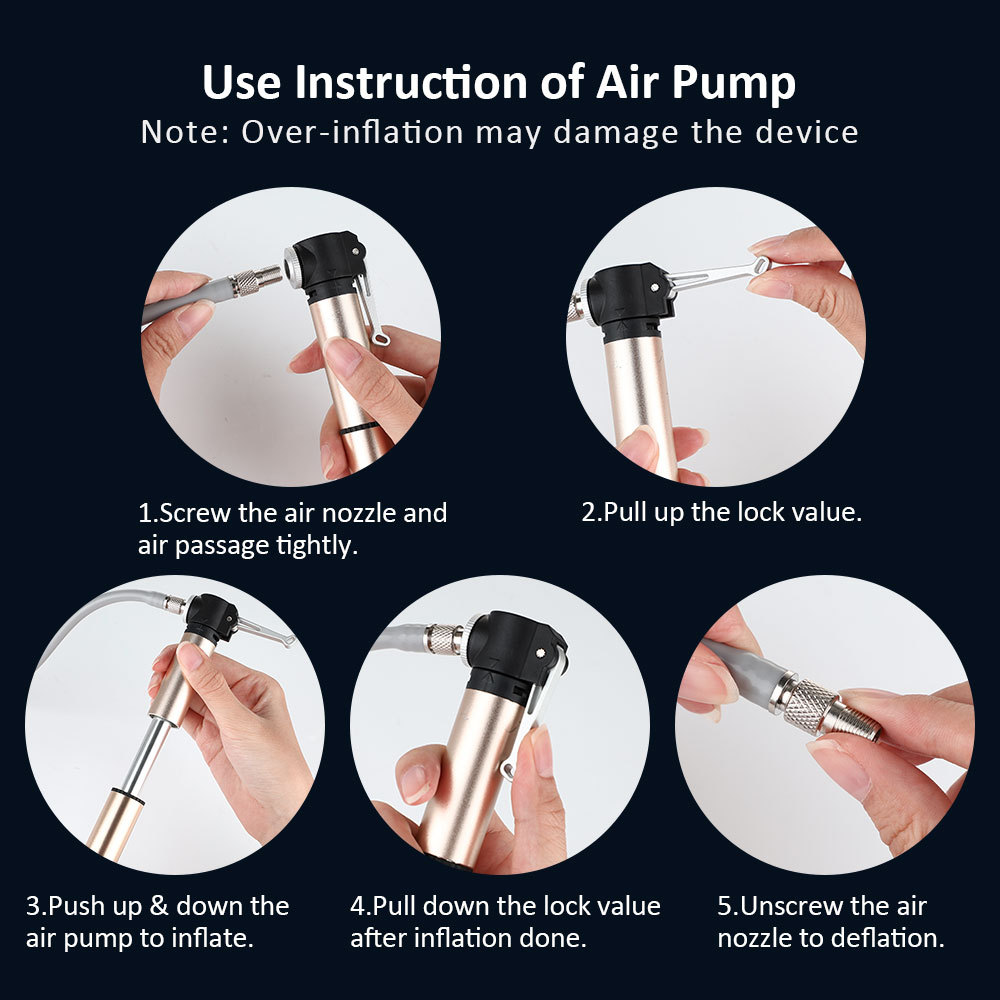 Use Instruction of Air Pump
Note: Over-inflation may damage the device

1.Screw the air nozzle and air passage tightly.

2.Pull up the lock value.

3.Push up & down the air pump to inflate.

4.Pull down the lock value after inflation done.

5.Unscrew the air nozzle to deflation.