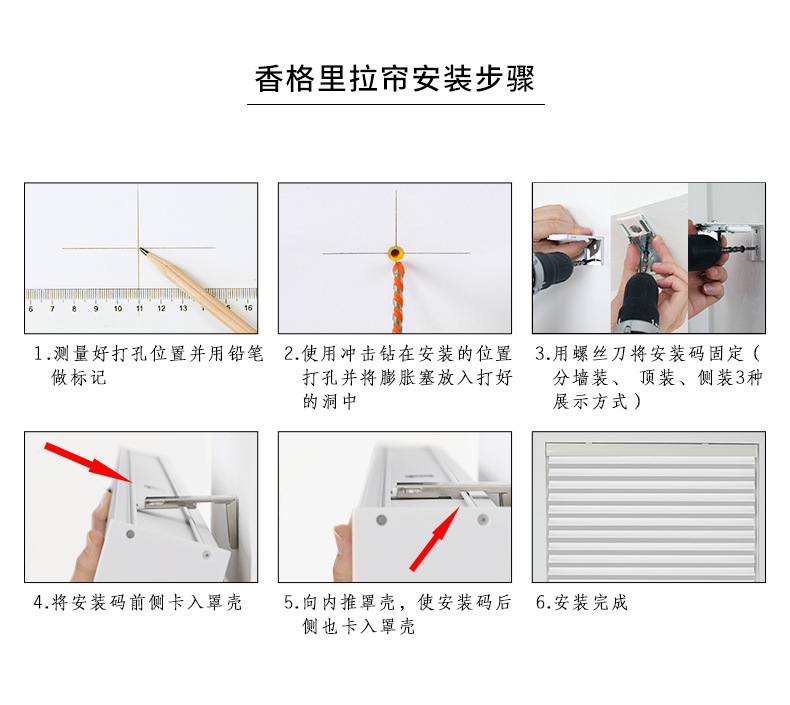 香格里拉帘安装步骤

6 7 8 9 10 11 12 13 14 15 16

1.测量好打孔位置并用铅笔做标记

2.使用冲击钻在安装的位置打孔并将膨胀塞放入打好的洞中

3.用螺丝刀将安装码固定（分墙装、顶装、侧装3种展示方式）

4.将安装码前侧卡入罩壳

5.向内推罩壳，使安装码后侧也卡入罩壳

6.安装完成