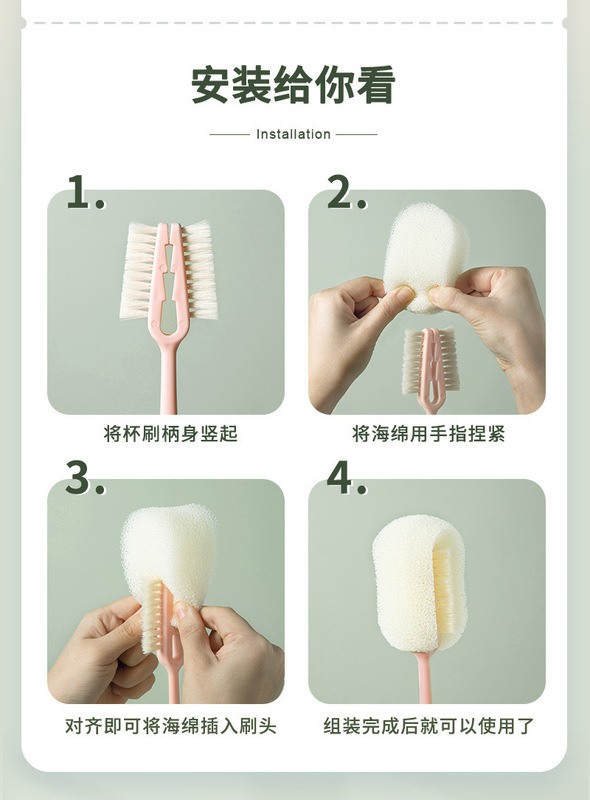 安装给你看

Installation

1.

将杯刷柄身竖起

2.

将海绵用手指捏紧

3.

对齐即可将海绵插入刷头

4.

组装完成后就可以使用了