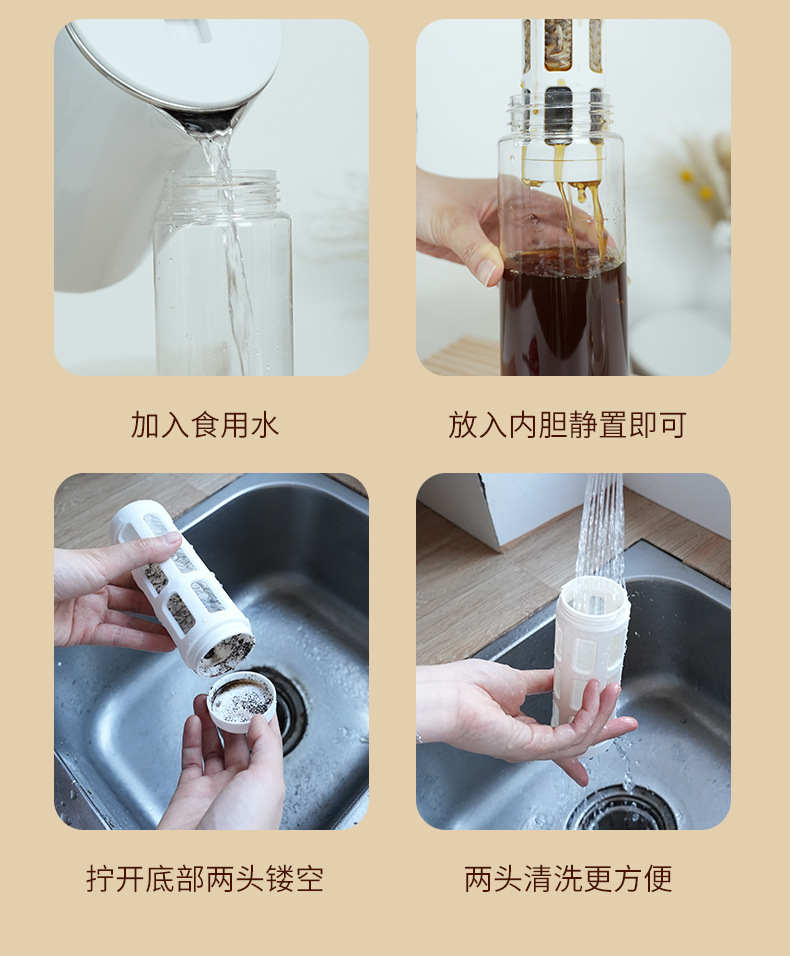 加入食用水

放入内胆静置即可

拧开底部两头镂空

两头清洗更方便