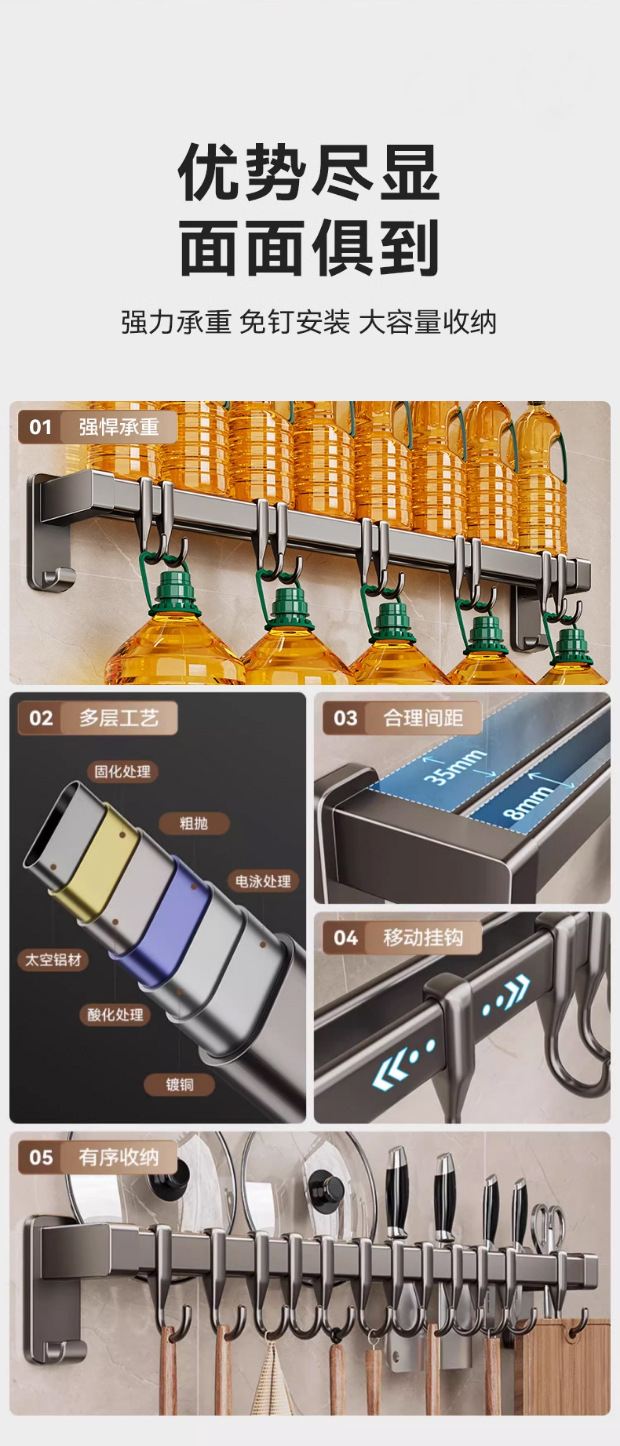 优势尽显
面面俱到

强力承重 免钉安装 大容量收纳

01 强悍承重

02 多层工艺

固化处理

粗抛

电泳处理

太空铝材

酸化处理

镀铜

03 合理间距

35mm

8mm

04 移动挂钩

05 有序收纳