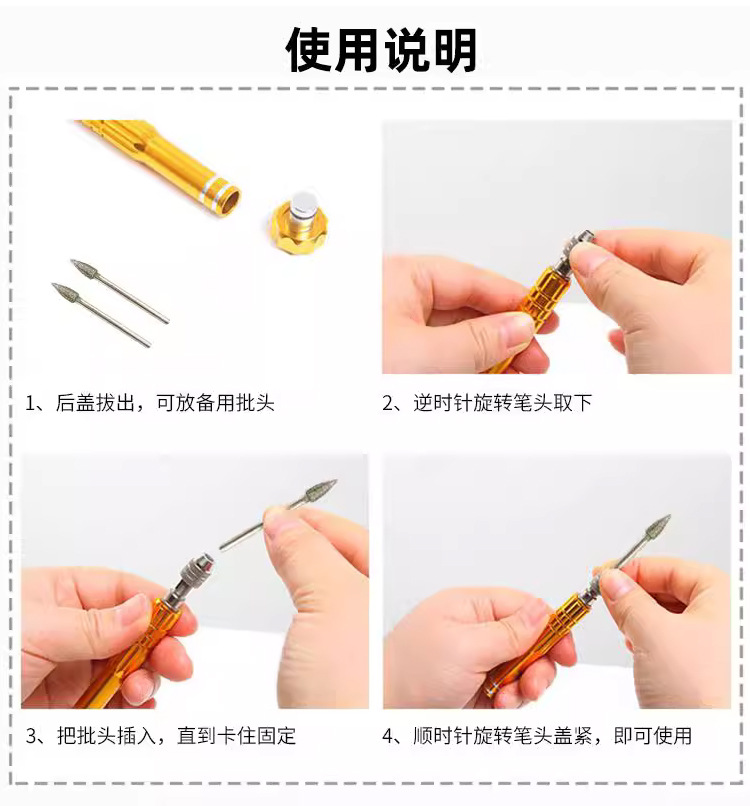 使用说明

1、后盖拔出，可放备用批头

2、逆时针旋转笔头取下

3、把批头插入，直到卡住固定

4、顺时针旋转笔头盖紧，即可使用