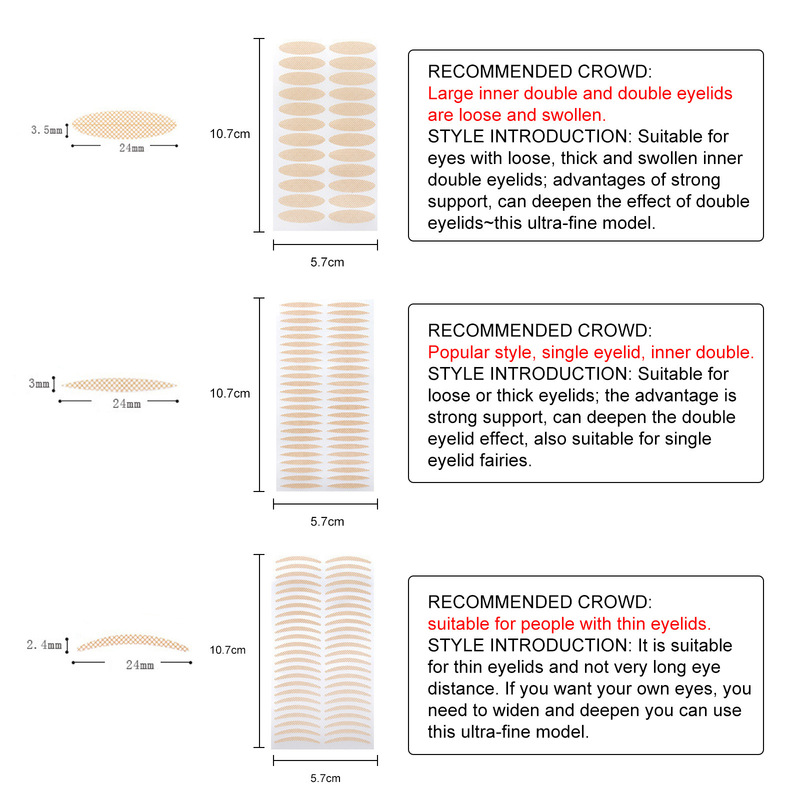 3.5mm
24mm
10.7cm
5.7cm

RECOMMENDED CROWD:
Large inner double and double eyelids are loose and swollen.
STYLE INTRODUCTION: Suitable for eyes with loose, thick and swollen inner double eyelids; advantages of strong support, can deepen the effect of double eyelids~this ultra-fine model.

3mm
24mm
10.7cm
5.7cm

RECOMMENDED CROWD:
Popular style, single eyelid, inner double.
STYLE INTRODUCTION: Suitable for loose or thick eyelids; the advantage is strong support, can deepen the double eyelid effect, also suitable for single eyelid fairies.

2.4mm
24mm
10.7cm
5.7cm

RECOMMENDED CROWD:
suitable for people with thin eyelids.
STYLE INTRODUCTION: It is suitable for thin eyelids and not very long eye distance. If you want your own eyes, you need to widen and deepen you can use this ultra-fine model.