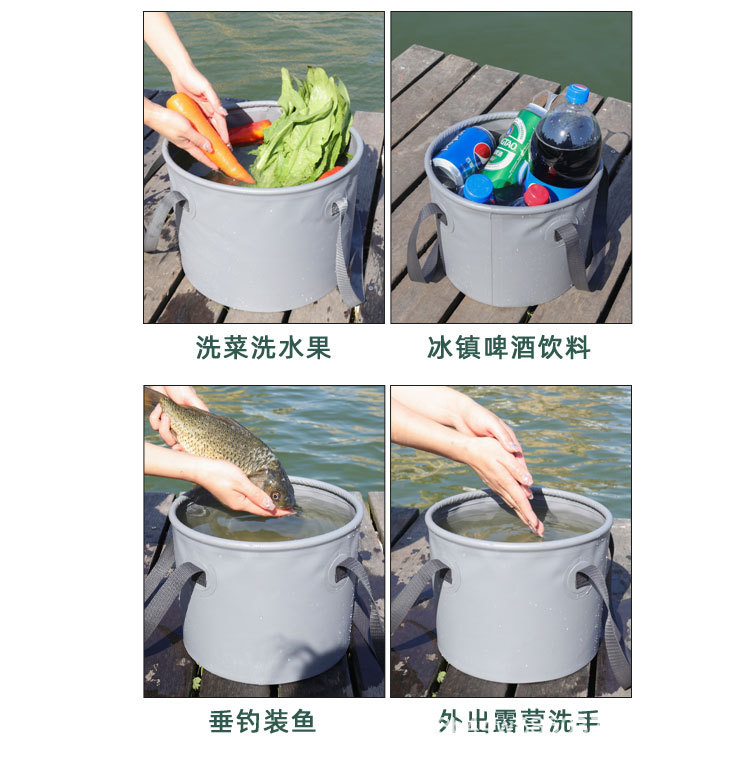 洗菜洗水果

冰镇啤酒饮料

垂钓装鱼

外出露营洗手