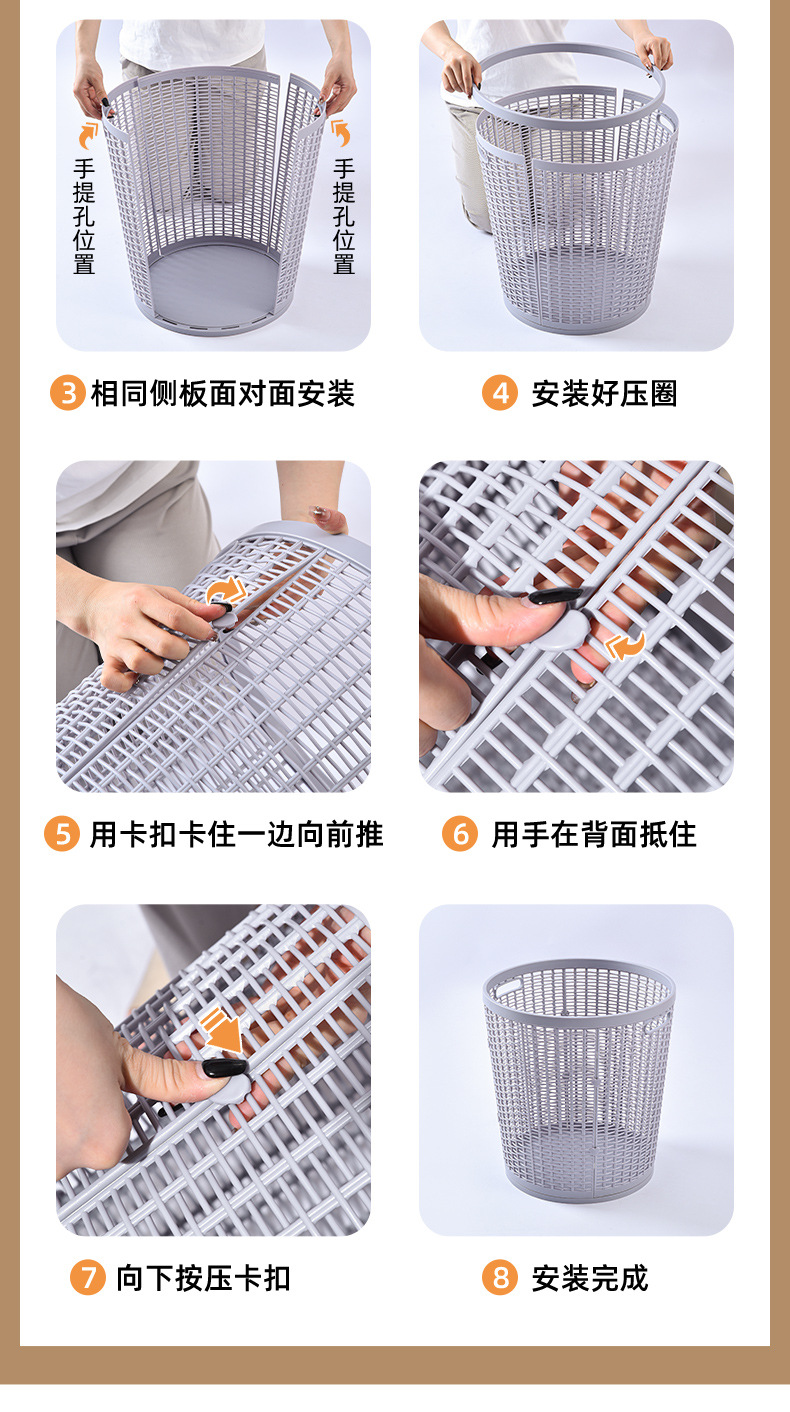 手提孔位置

手提孔位置

3 相同侧板面对面安装

4 安装好压圈

5 用卡扣卡住一边向前推

6 用手在背面抵住

7 向下按压卡扣

8 安装完成