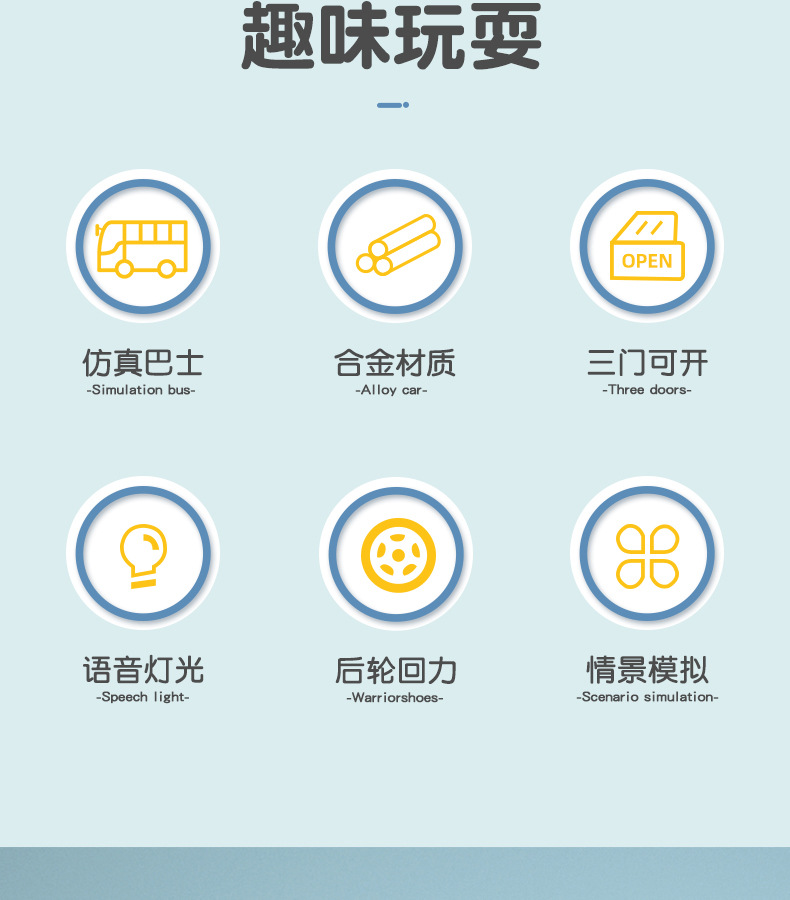 趣味玩耍

OPEN

仿真巴士
-Simulation bus-

合金材质
-Alloy car-

三门可开
-Three doors-

语音灯光
-Speech light-

后轮回力
-Warriorshoes-

情景模拟
-Scenario simulation-