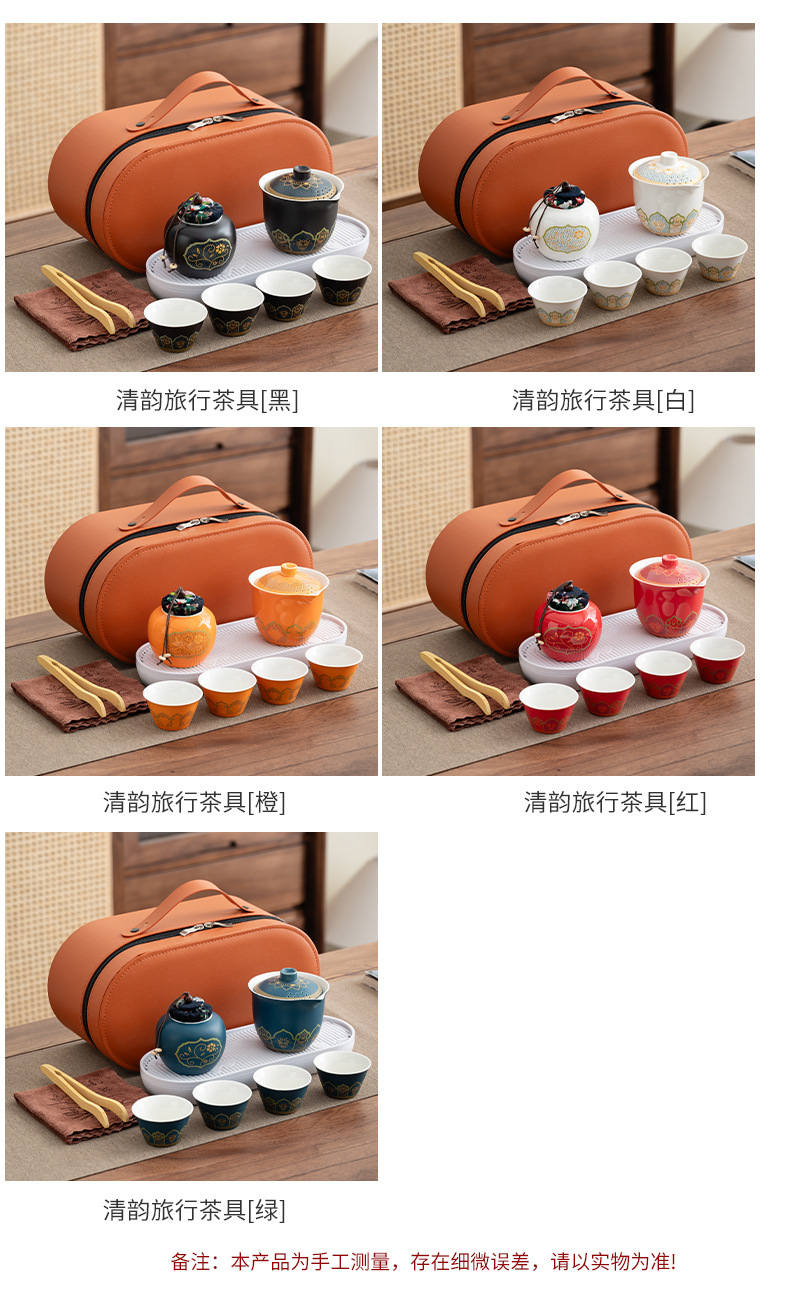 清韵旅行茶具[黑]

清韵旅行茶具[白]

清韵旅行茶具[橙]

清韵旅行茶具[红]

清韵旅行茶具[绿]

备注：本产品为手工测量，存在细微误差，请以实物为准!