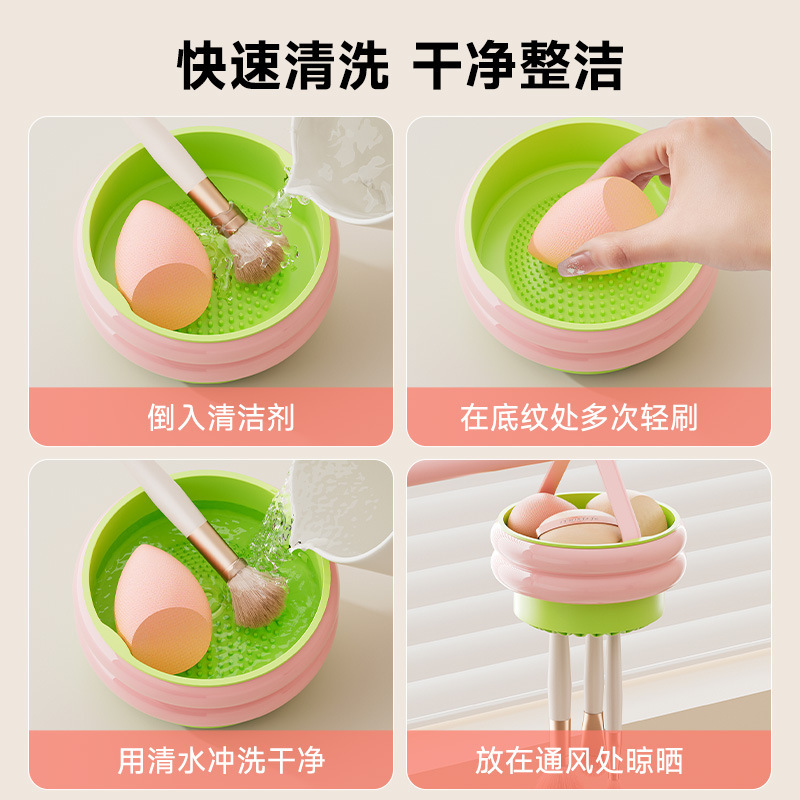 快速清洗 干净整洁

倒入清洁剂

在底纹处多次轻刷

用清水冲洗干净

放在通风处晾晒