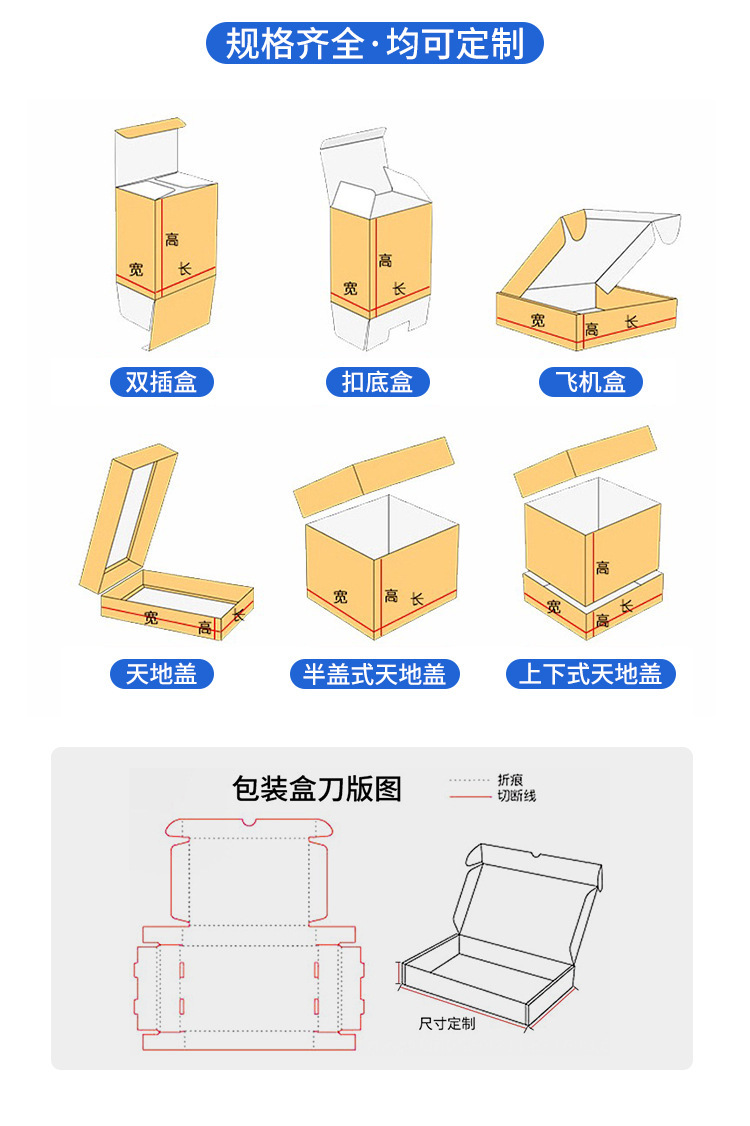 规格齐全·均可定制

高
宽
长

双插盒

高
宽
长

扣底盒

宽
高
长

飞机盒

宽
高
长

天地盖

宽
高
长

半盖式天地盖

高
宽
高
长

上下式天地盖

包装盒刀版图

折痕
切断线

尺寸定制