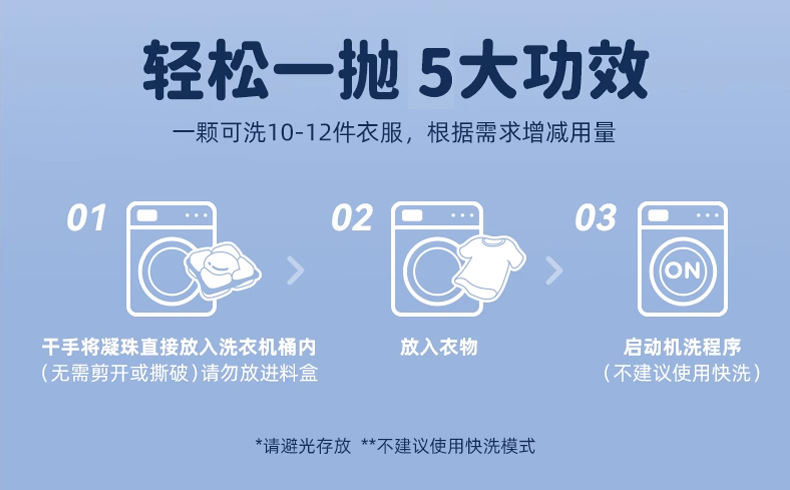 轻松一抛 5大功效

一颗可洗10-12件衣服，根据需求增减用量

01

干手将凝珠直接放入洗衣机桶内
（无需剪开或撕破）请勿放进料盒

02

放入衣物

03

ON

启动机洗程序
（不建议使用快洗）

*请避光存放 **不建议使用快洗模式