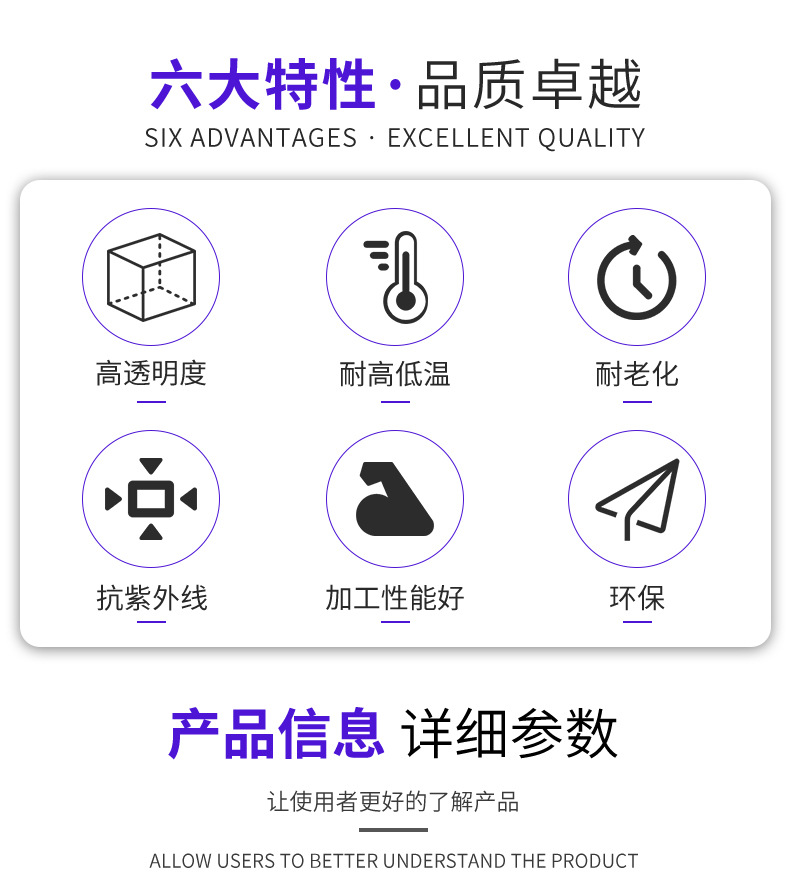 六大特性·品质卓越
SIX ADVANTAGES · EXCELLENT QUALITY

高透明度

耐高低温

耐老化

抗紫外线

加工性能好

环保

产品信息 详细参数

让使用者更好的了解产品

ALLOW USERS TO BETTER UNDERSTAND THE PRODUCT