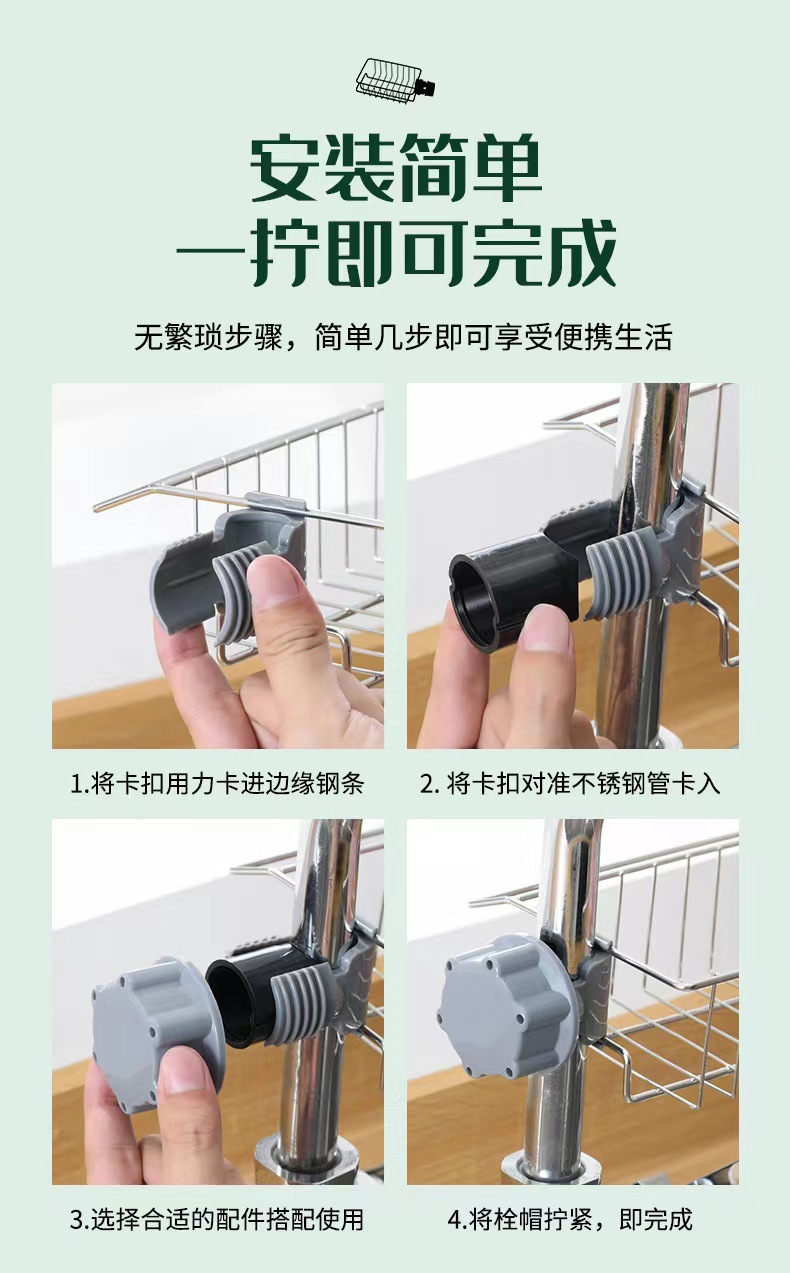 安装简单
一拧即可完成

无繁琐步骤，简单几步即可享受便携生活

1.将卡扣用力卡进边缘钢条

2. 将卡扣对准不锈钢管卡入

3.选择合适的配件搭配使用

4.将栓帽拧紧，即完成