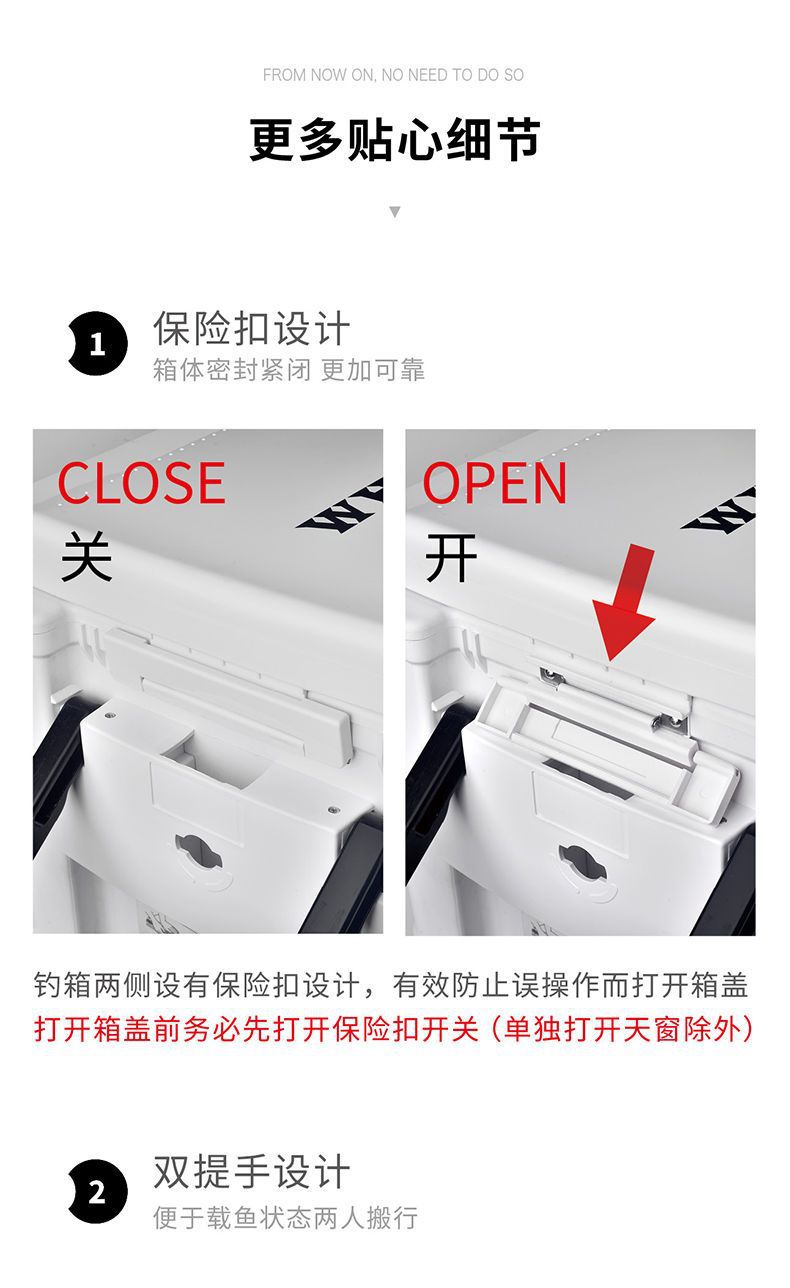 FROM NOW ON, NO NEED TO DO SO

更多贴心细节

1 保险扣设计
箱体密封紧闭 更加可靠

CLOSE
关

OPEN
开

钓箱两侧设有保险扣设计，有效防止误操作而打开箱盖
打开箱盖前务必先打开保险扣开关（单独打开天窗除外）

2 双提手设计
便于载鱼状态两人搬行