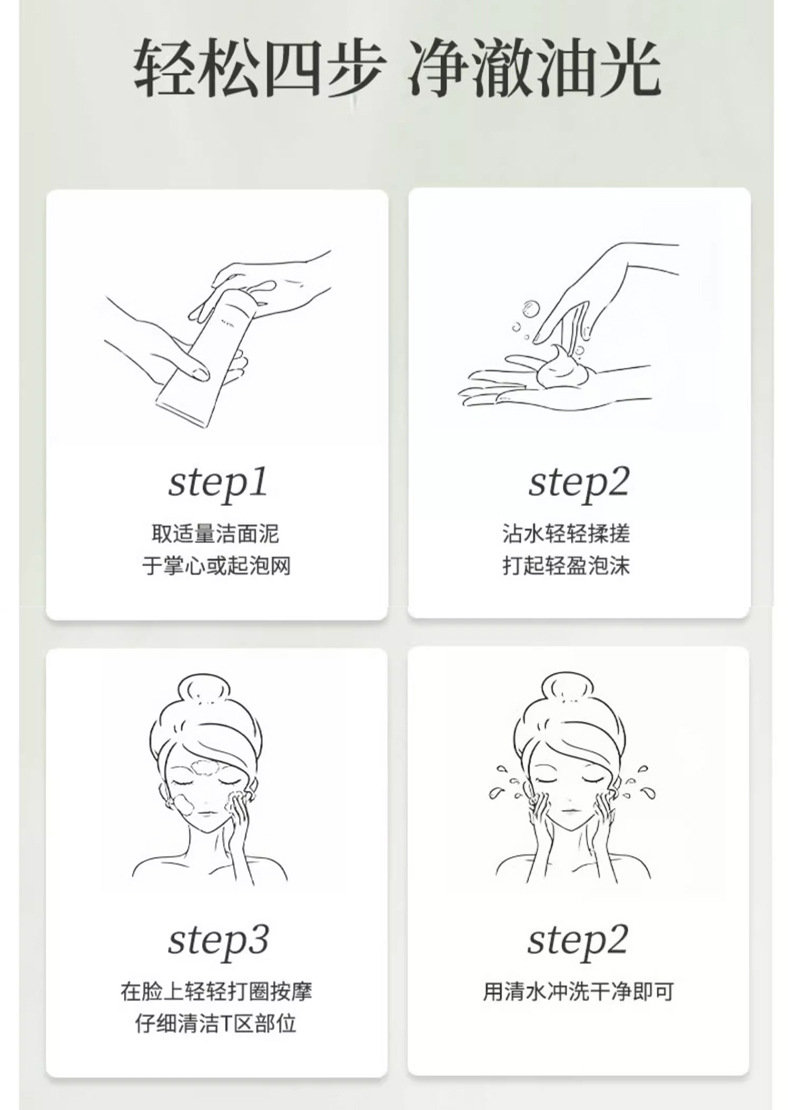 轻松四步 净澈油光

step1
取适量洁面泥
于掌心或起泡网

step2
沾水轻轻揉搓
打起轻盈泡沫

step3
在脸上轻轻打圈按摩
仔细清洁T区部位

step2
用清水冲洗干净即可