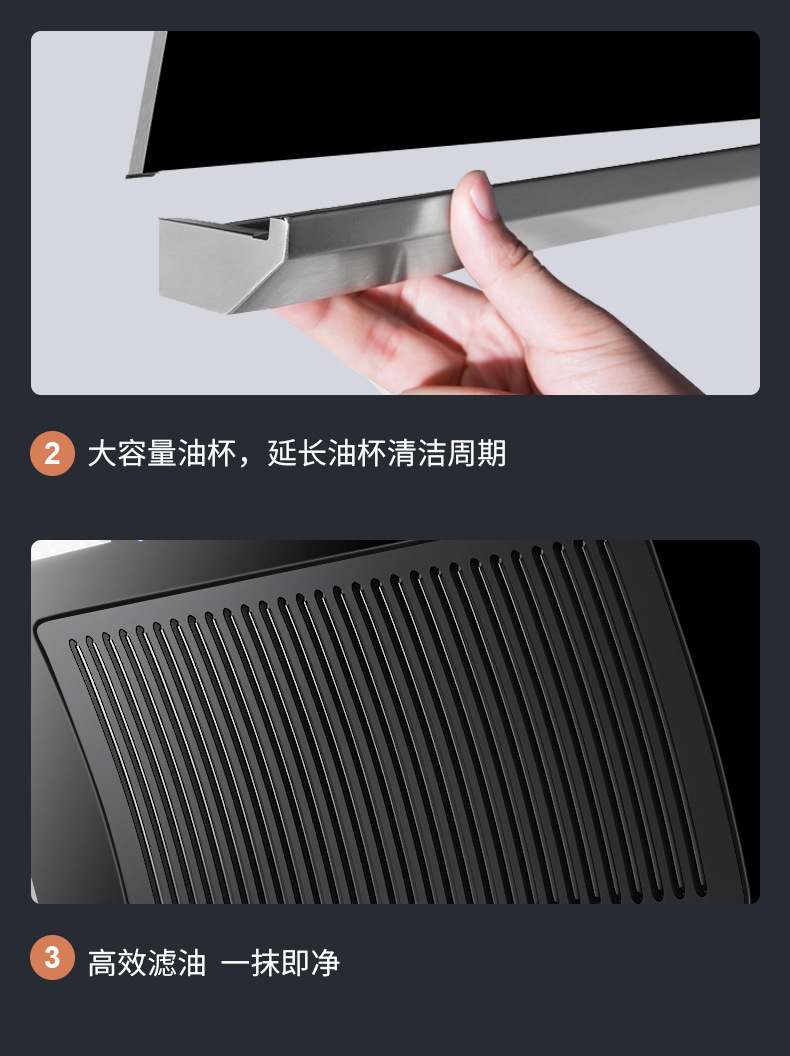 2 大容量油杯，延长油杯清洁周期

3 高效滤油 一抹即净