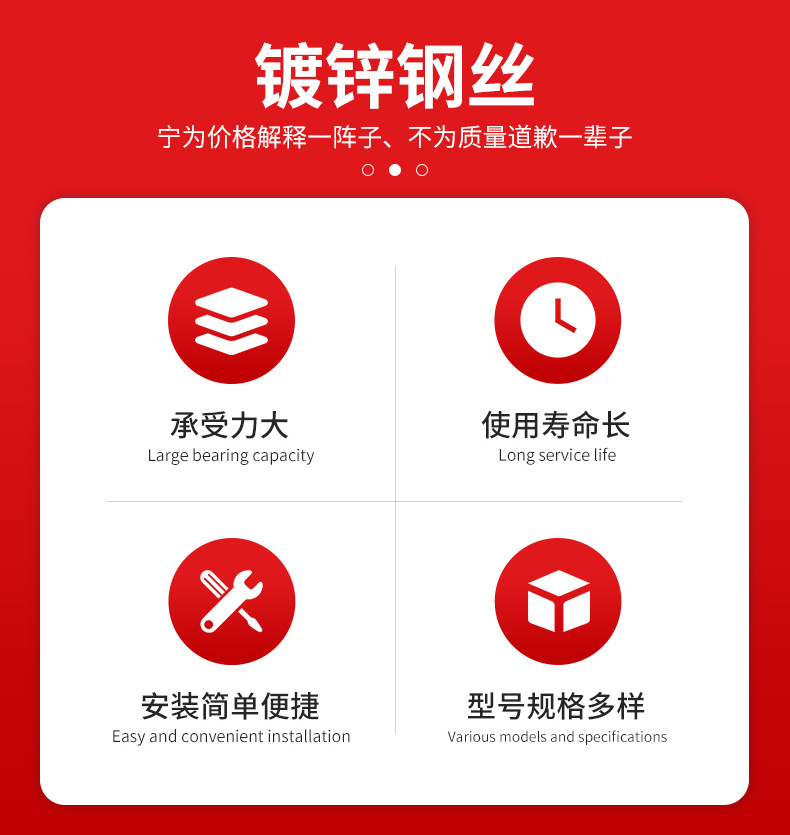 镀锌钢丝

宁为价格解释一阵子、不为质量道歉一辈子

承受力大
Large bearing capacity

使用寿命长
Long service life

安装简单便捷
Easy and convenient installation

型号规格多样
Various models and specifications