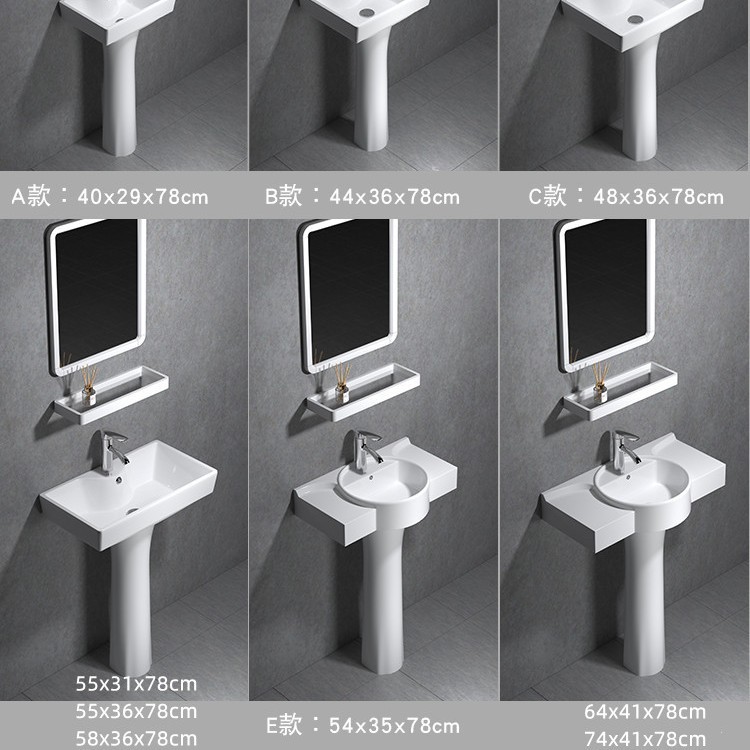 A款：40x29x78cm B款：44x36x78cm C款：48x36x78cm

55x31x78cm
55x36x78cm
58x36x78cm

E款：54x35x78cm

64x41x78cm
74x41x78cm