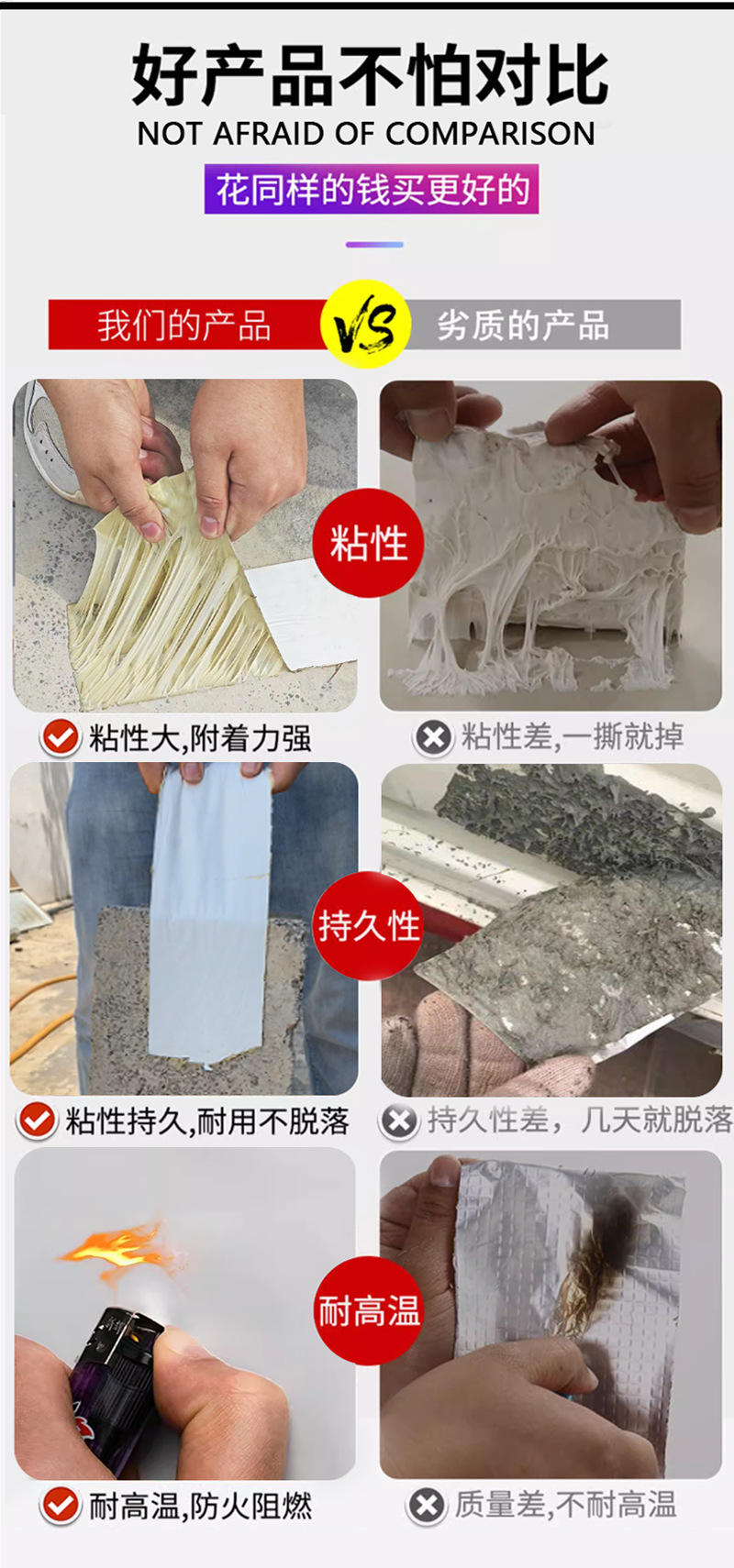 好产品不怕对比
NOT AFRAID OF COMPARISON
花同样的钱买更好的

我们的产品
VS
劣质的产品

粘性
粘性大,附着力强
粘性差,一撕就掉

持久性
粘性持久,耐用不脱落
持久性差，几天就脱落

耐高温
耐高温,防火阻燃
质量差,不耐高温