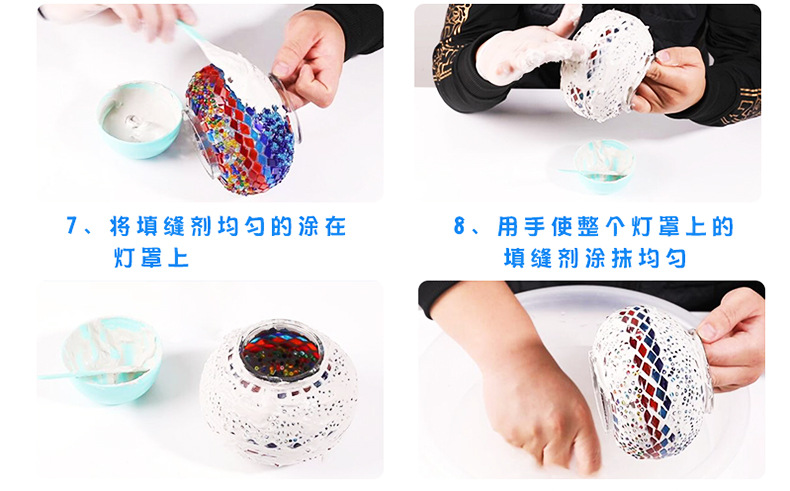 7、将填缝剂均匀的涂在灯罩上

8、用手使整个灯罩上的填缝剂涂抹均匀