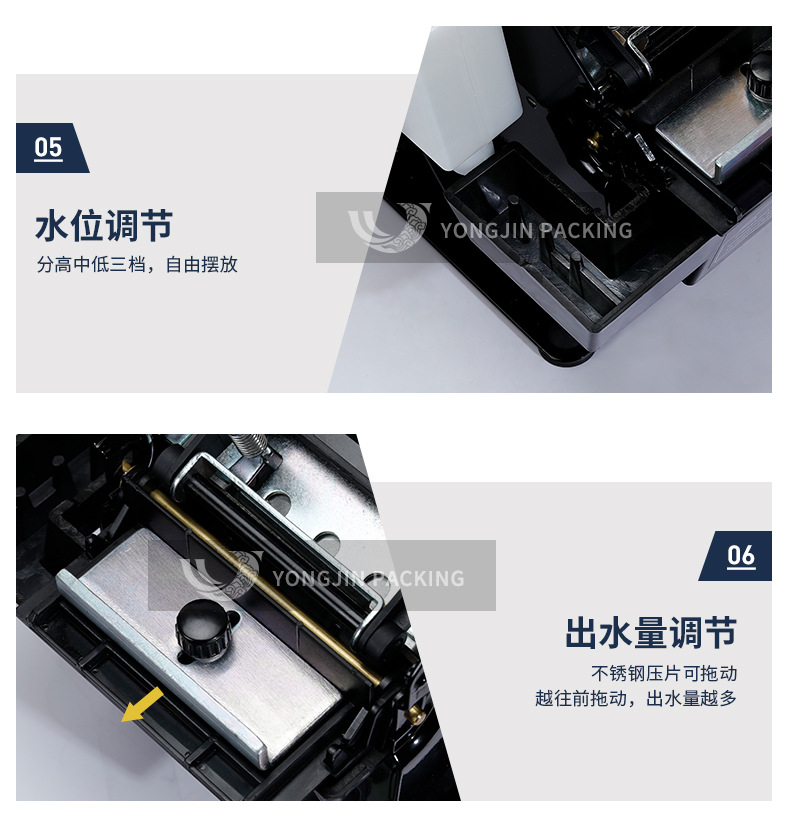 05

水位调节

分高中低三档，自由摆放

YONGJIN PACKING

YONGJIN PACKING

06

出水量调节

不锈钢压片可拖动
越往前拖动，出水量越多