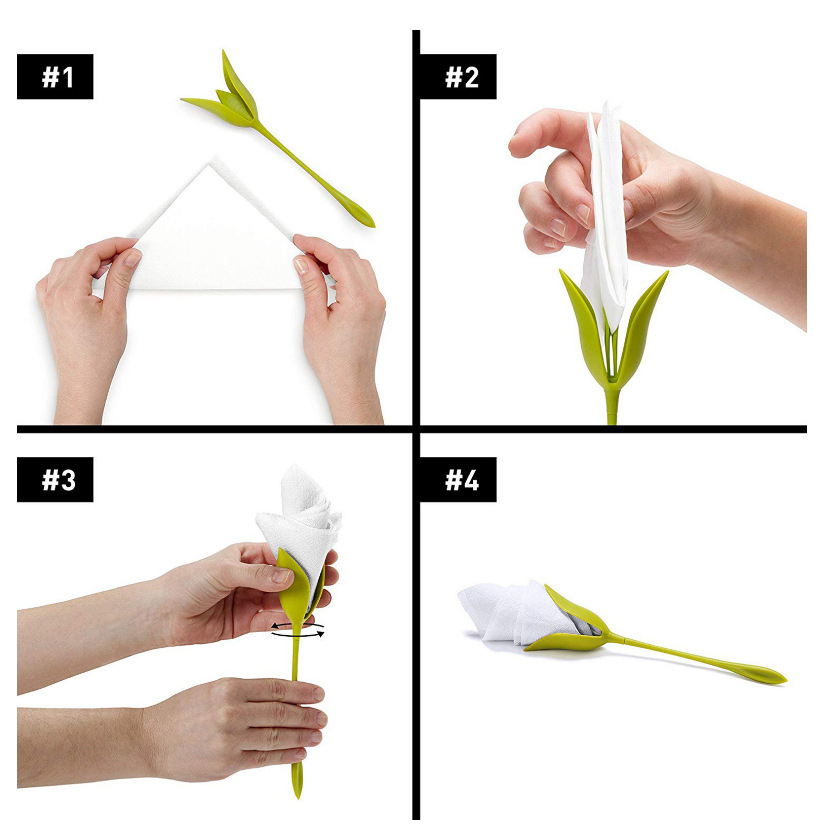 #1

#2

#3

#4